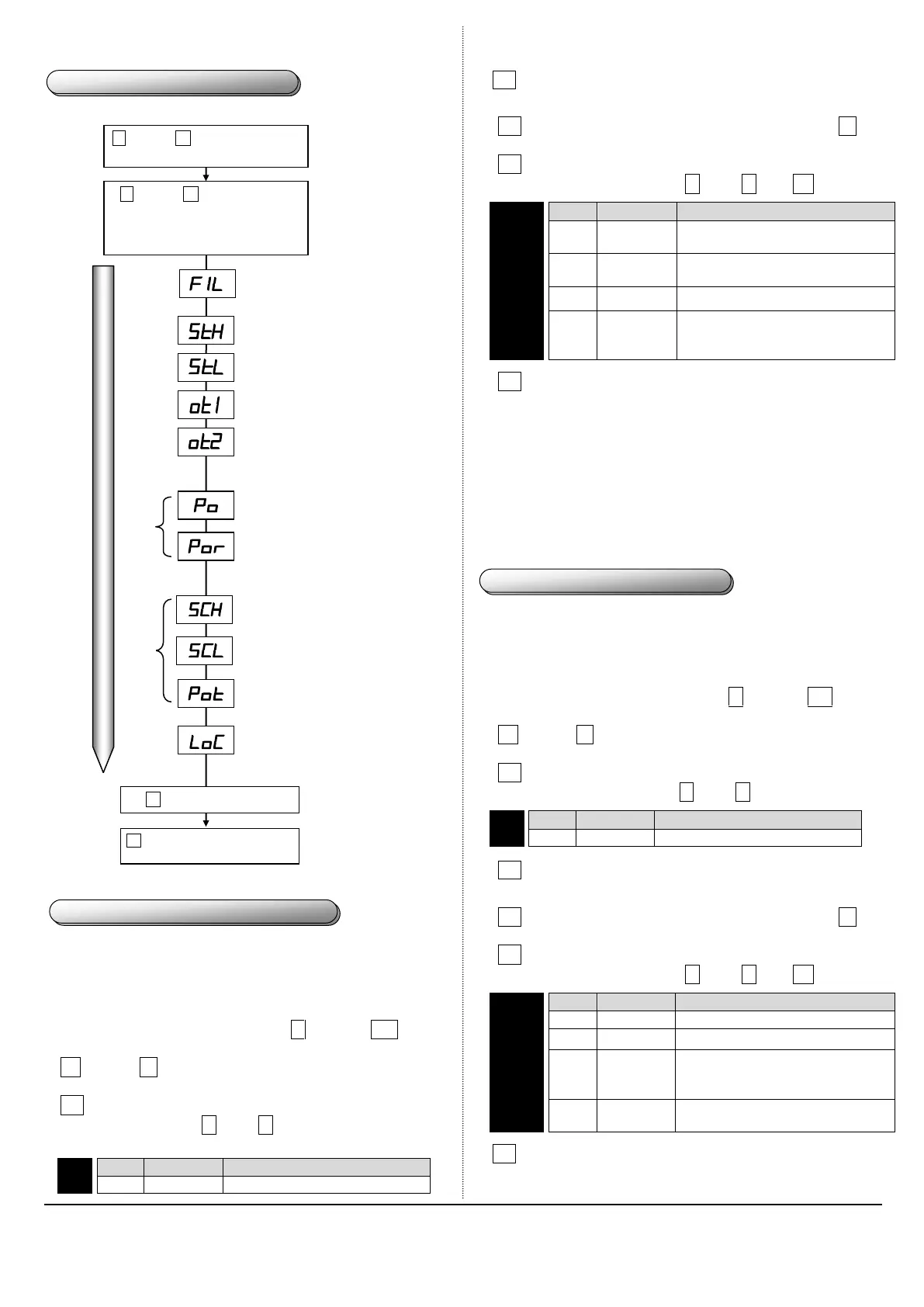 FIL

StH

StL

ot1

ot2

Po

Por

SCH

SCL

Pot

LoC