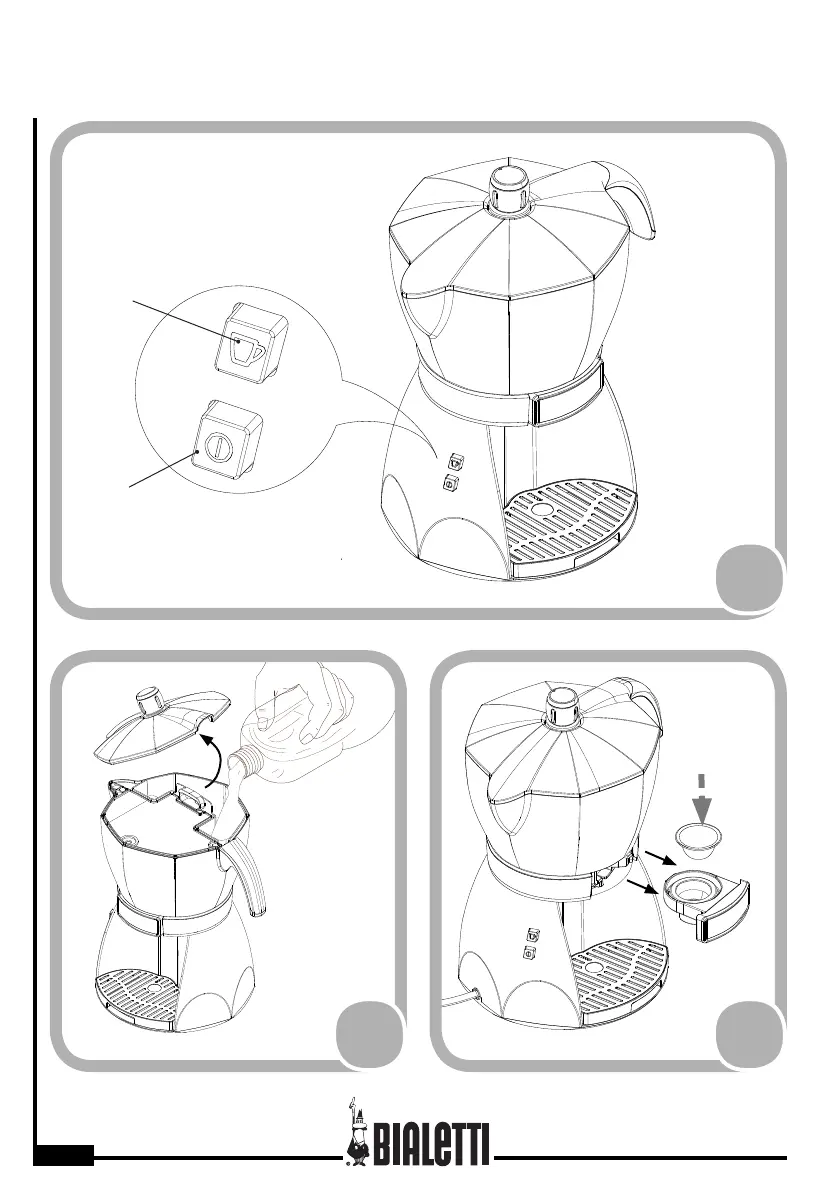 BIALETTI