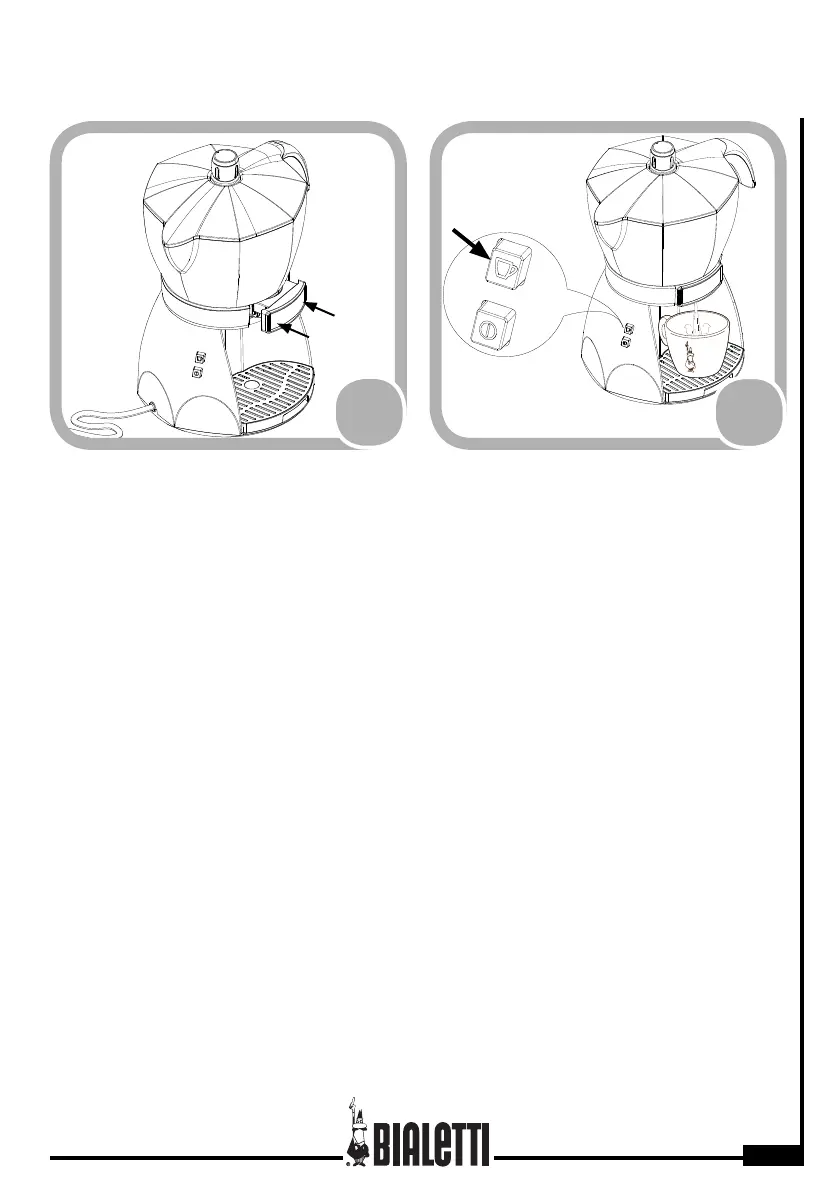 BIALETTI