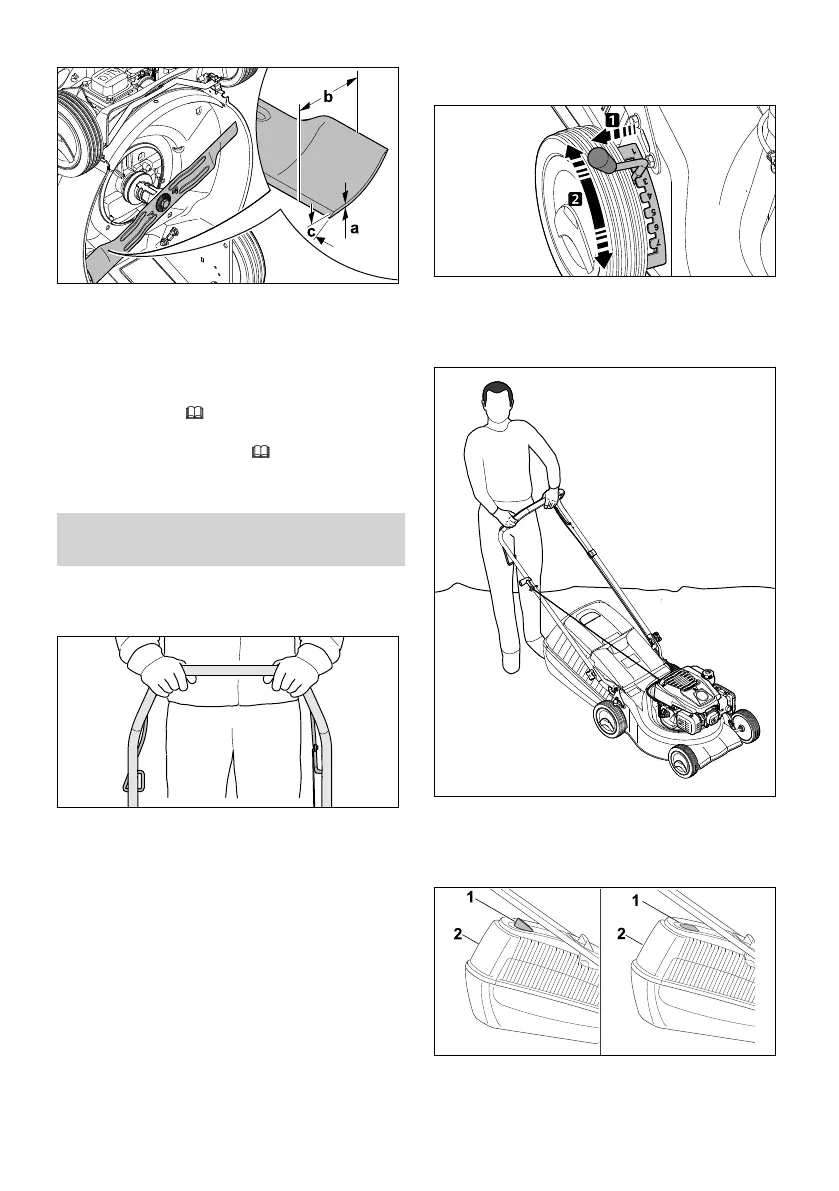 b

c

a

1

2

1

2

1

2