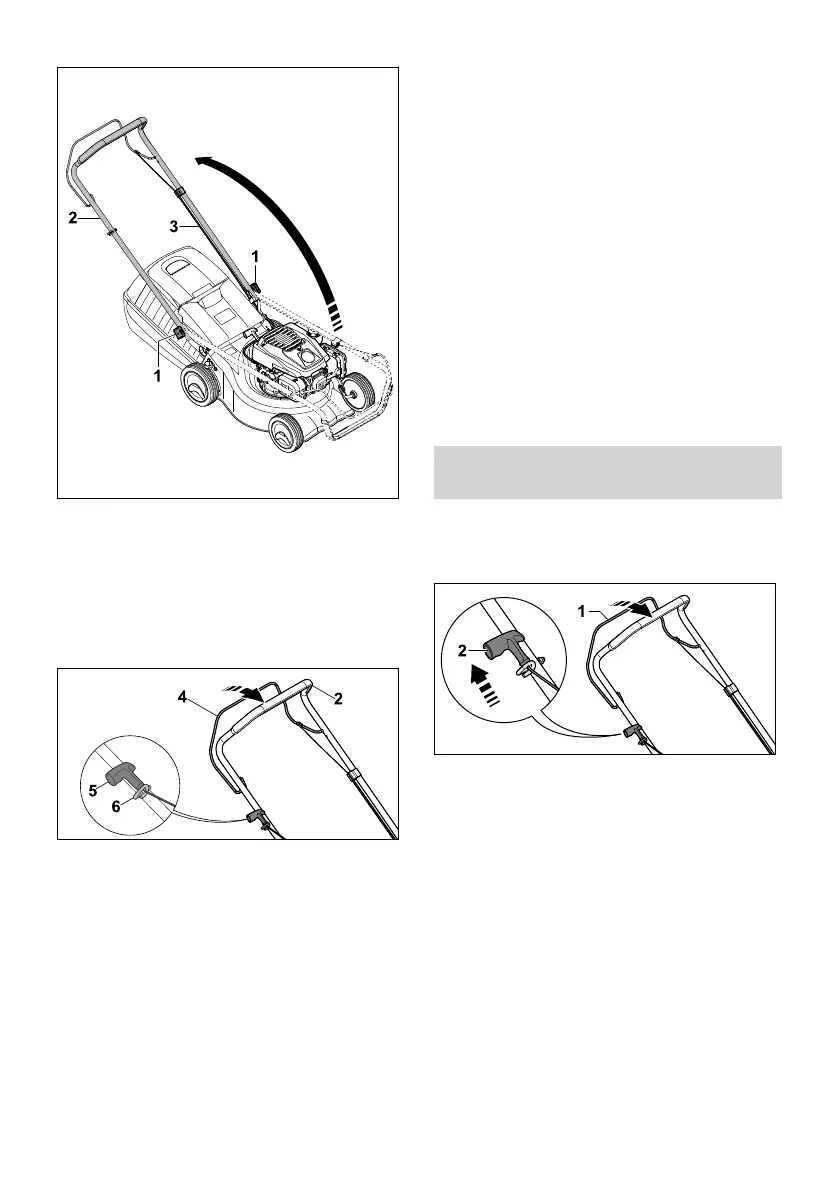 2
3
1
1

4
2
5
6

1
2