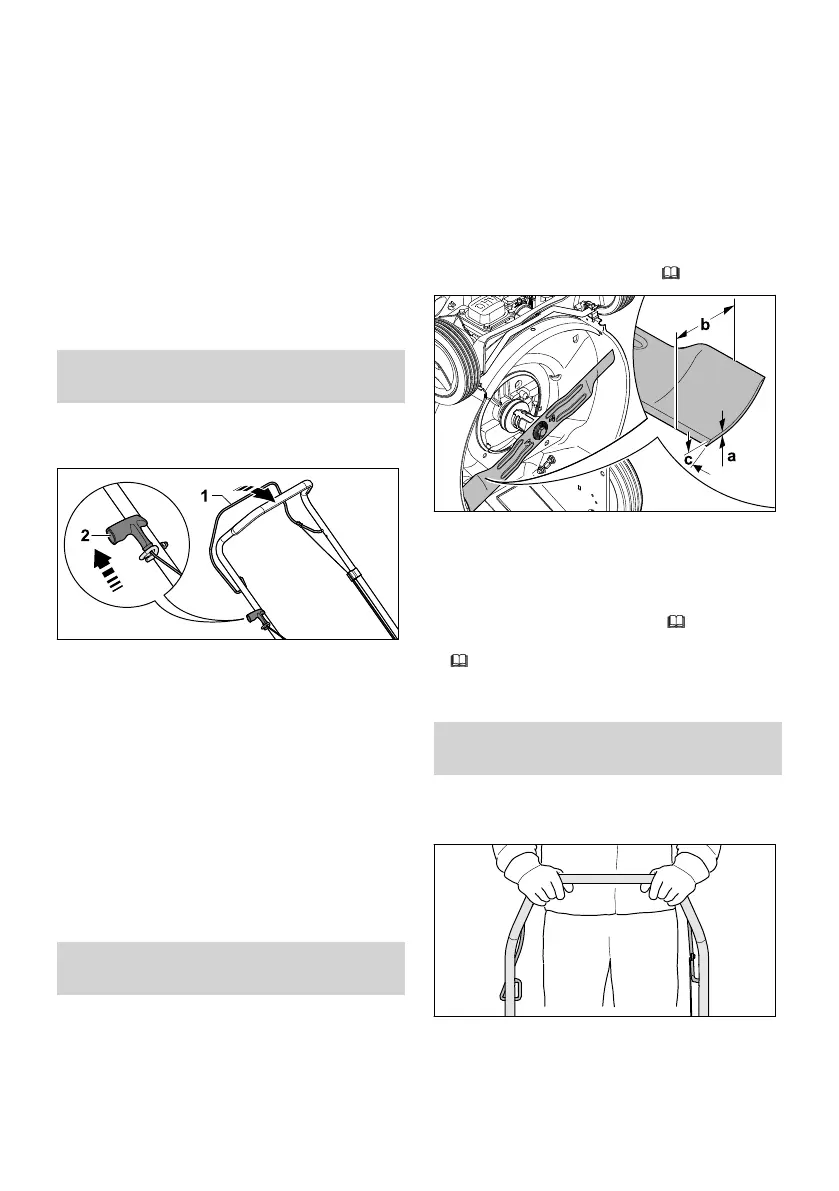 1

2

b

c

a