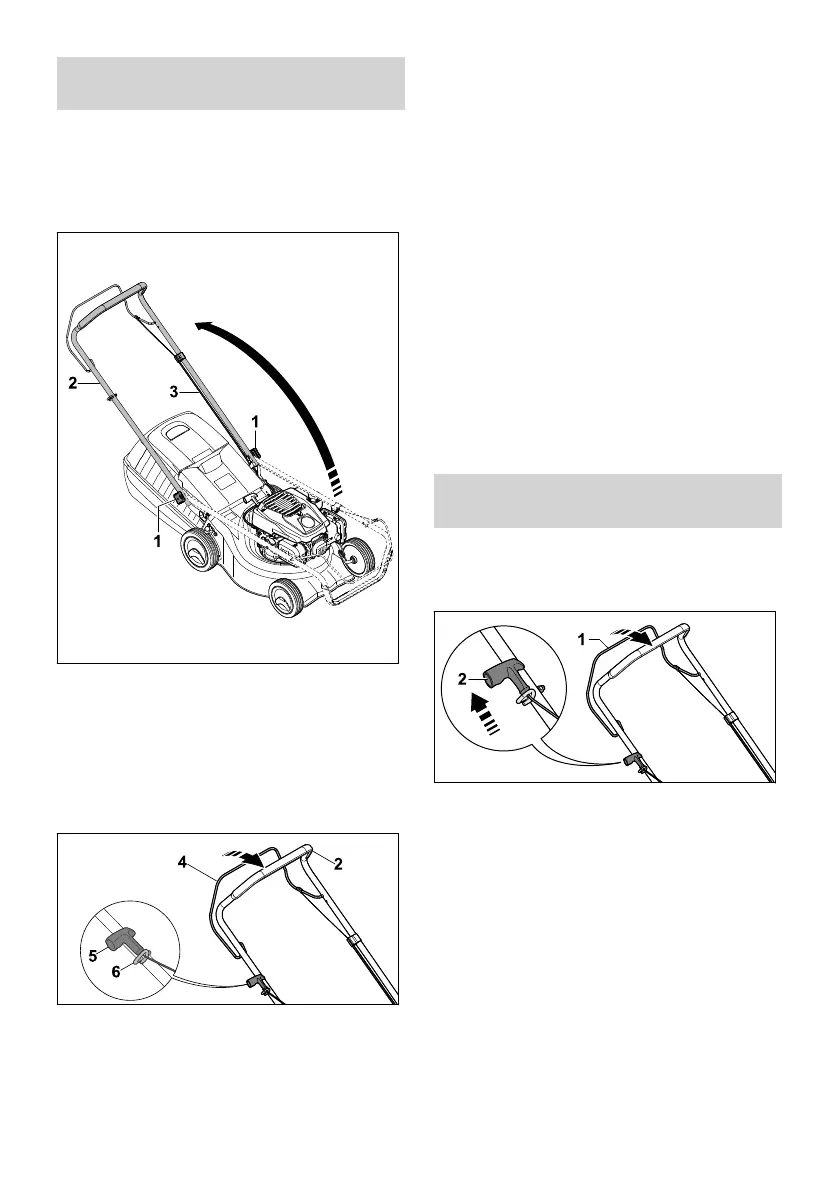 2
3
1
1

4
2
5
6

1
2