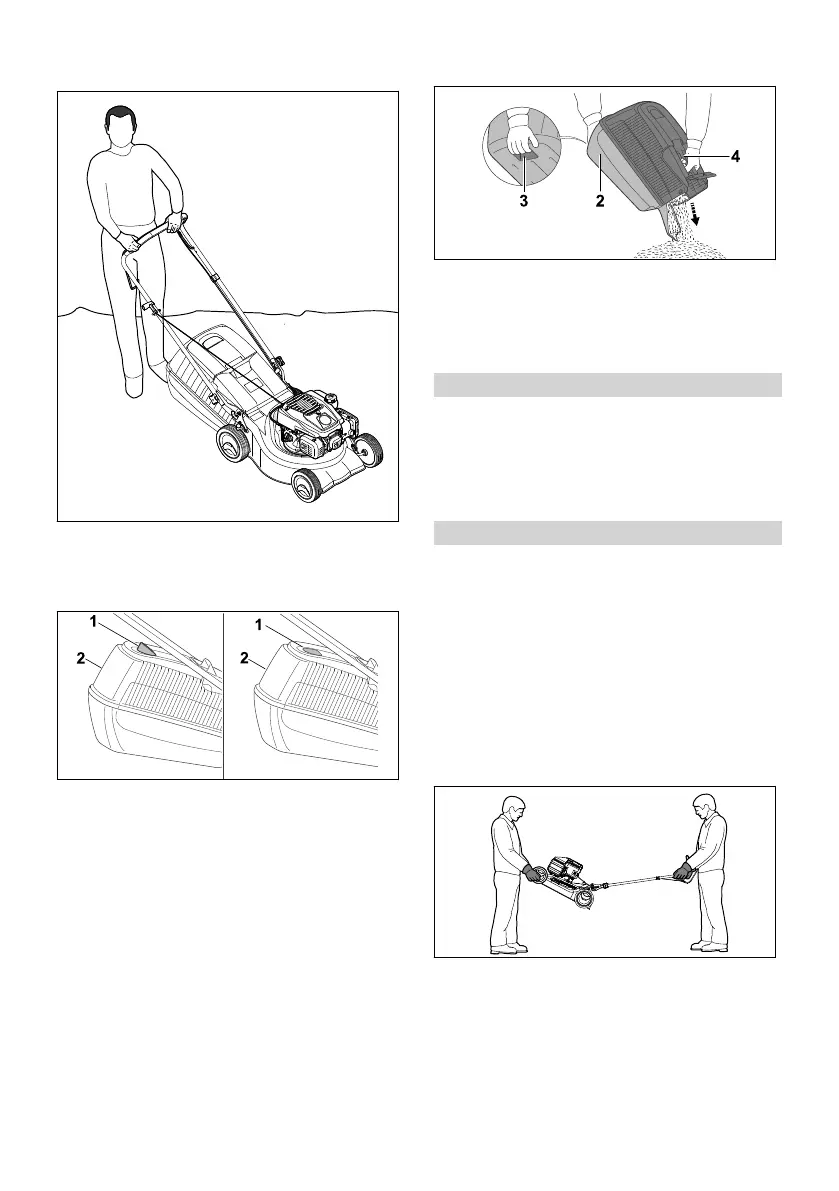 1
2
1
2

3
2
4