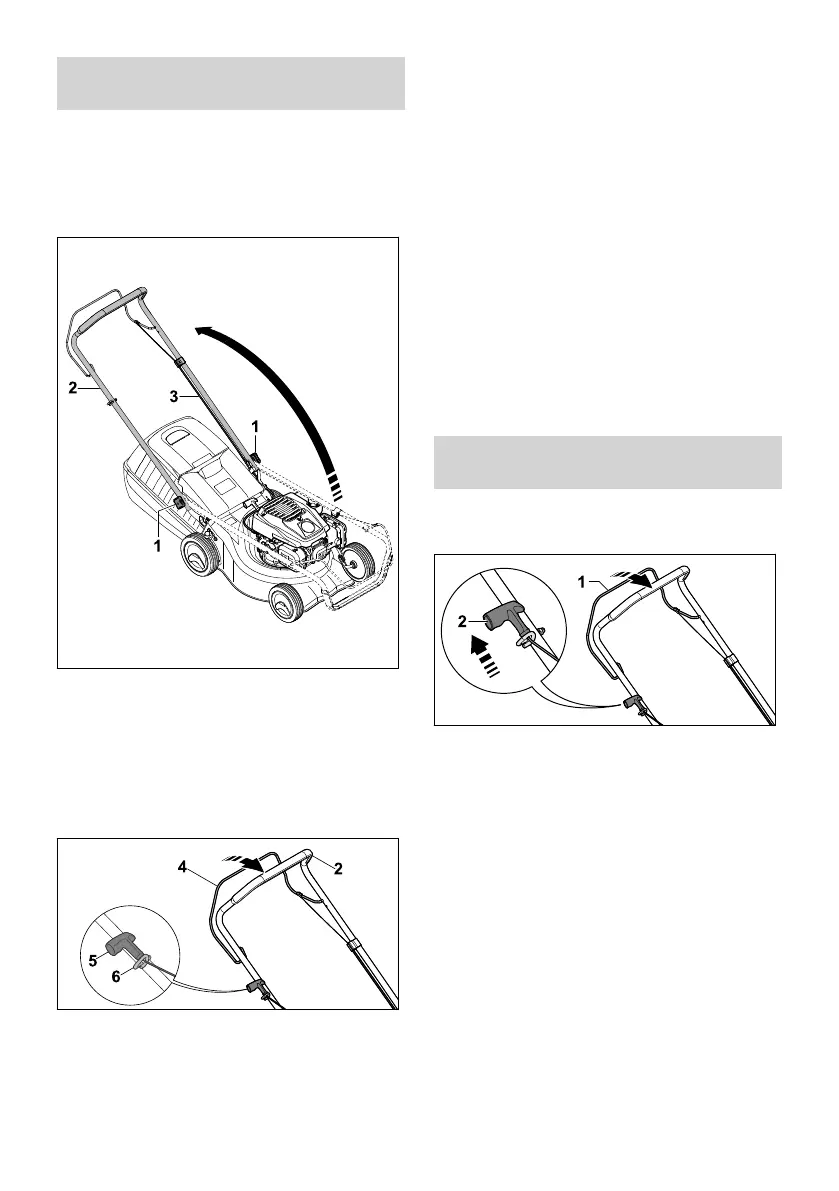 2

3

1

1

4

2

5

6

1

2