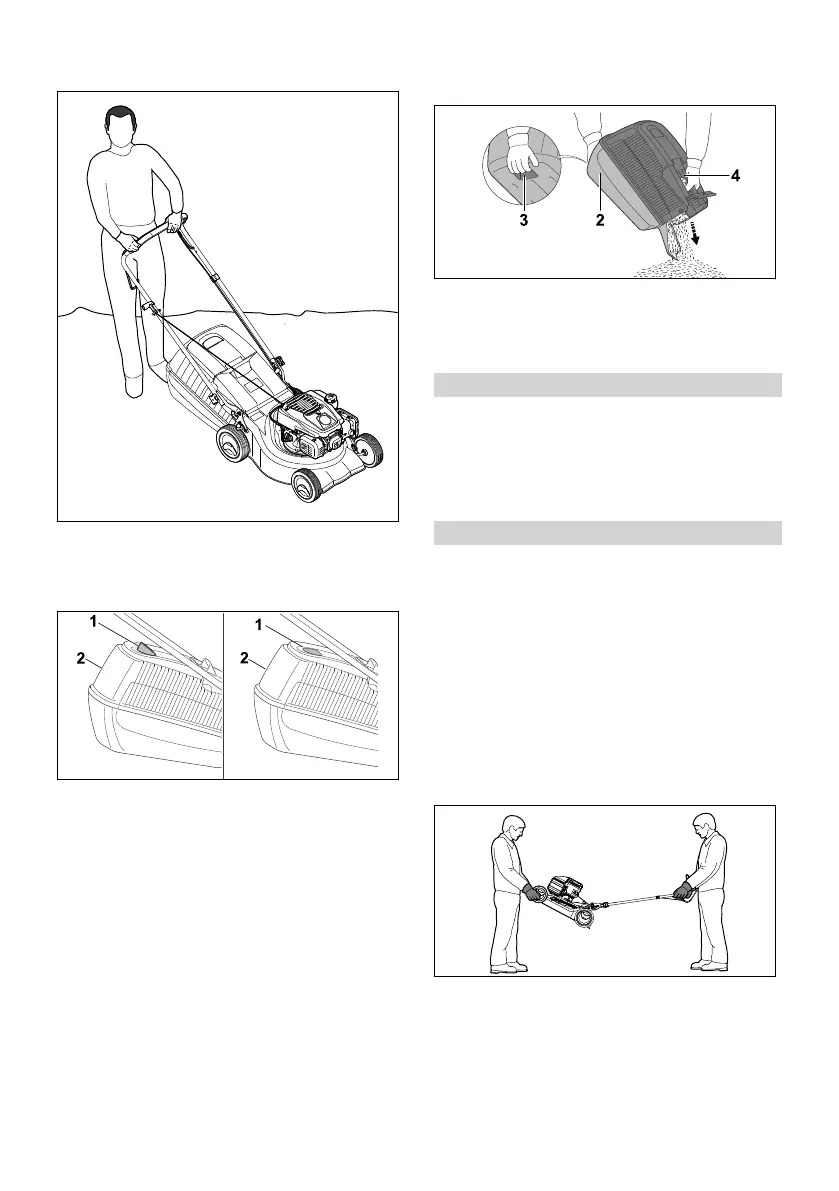 3 2 4

1
2

1
2