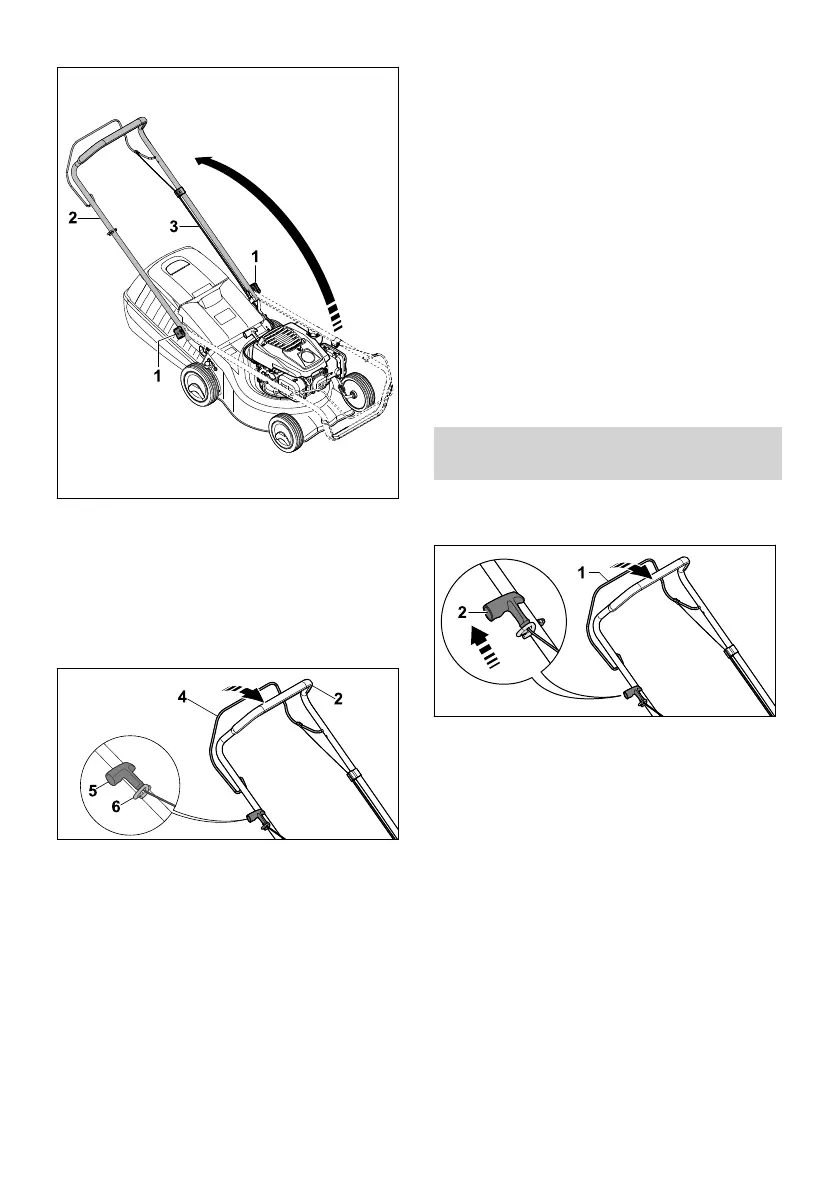 2
3
1
1

4
2
5
6

1
2