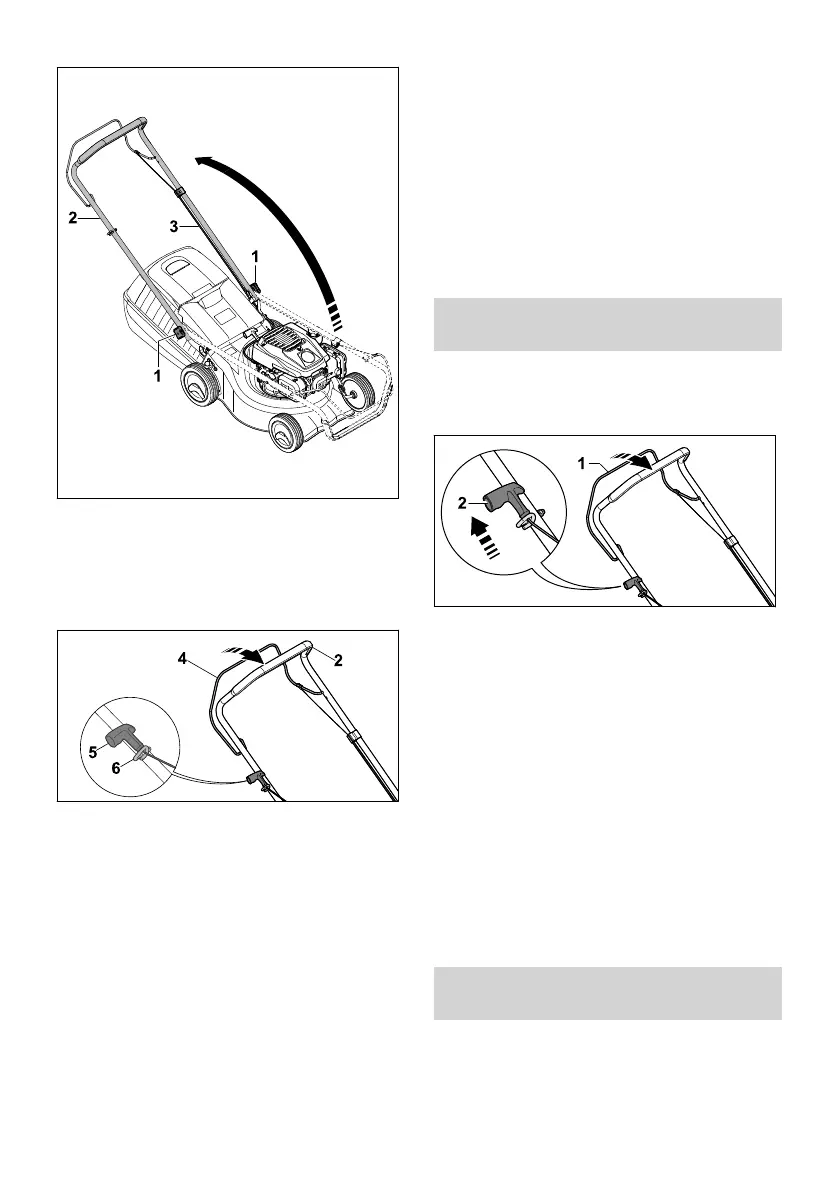 2
3
1
1

4
2
5
6

1
2