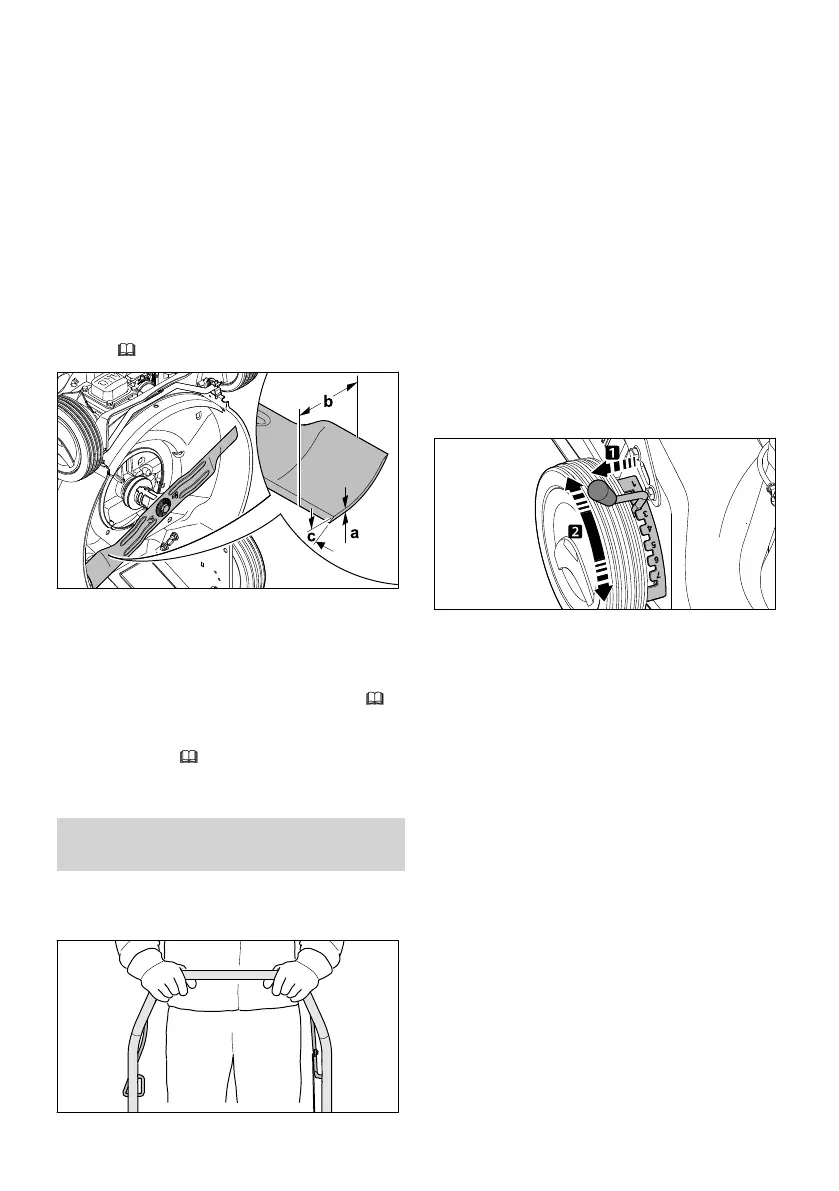 b

a

c

1

2