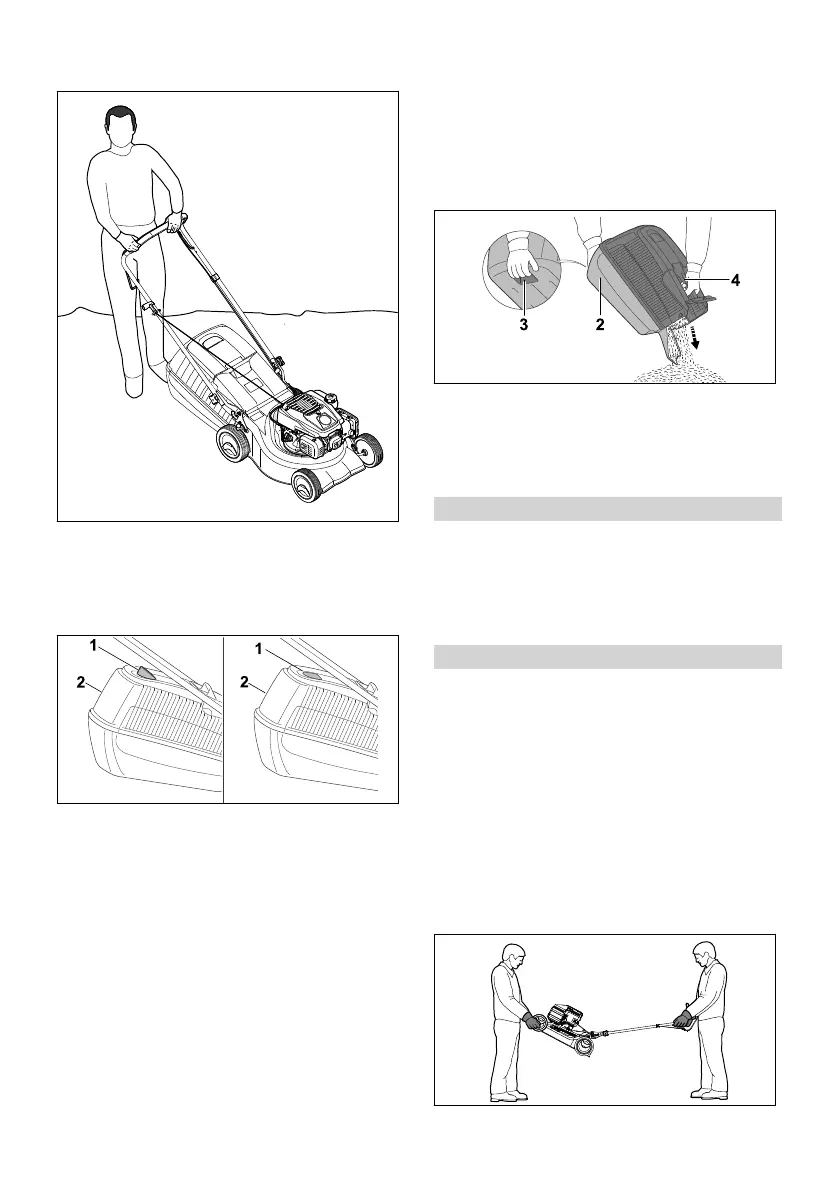 1
2
1
2
3
2
4