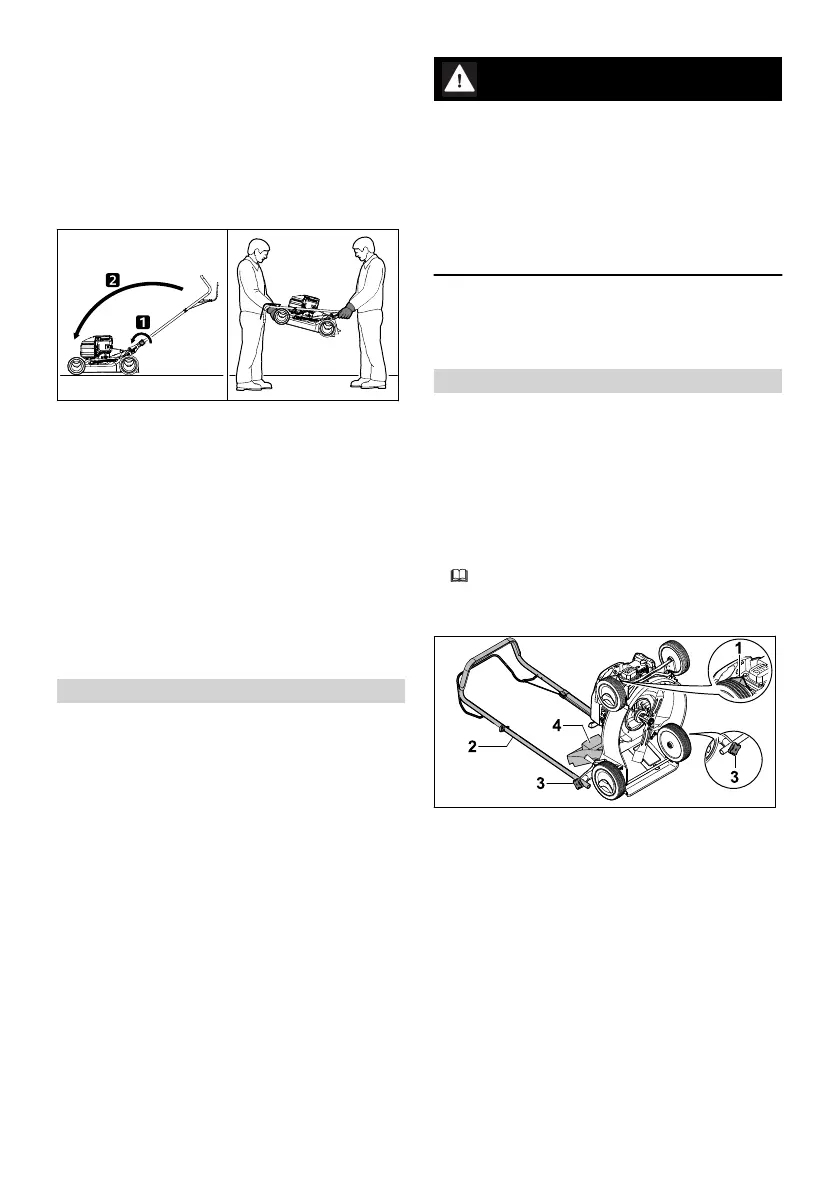 2

1

1

4

2

3

3