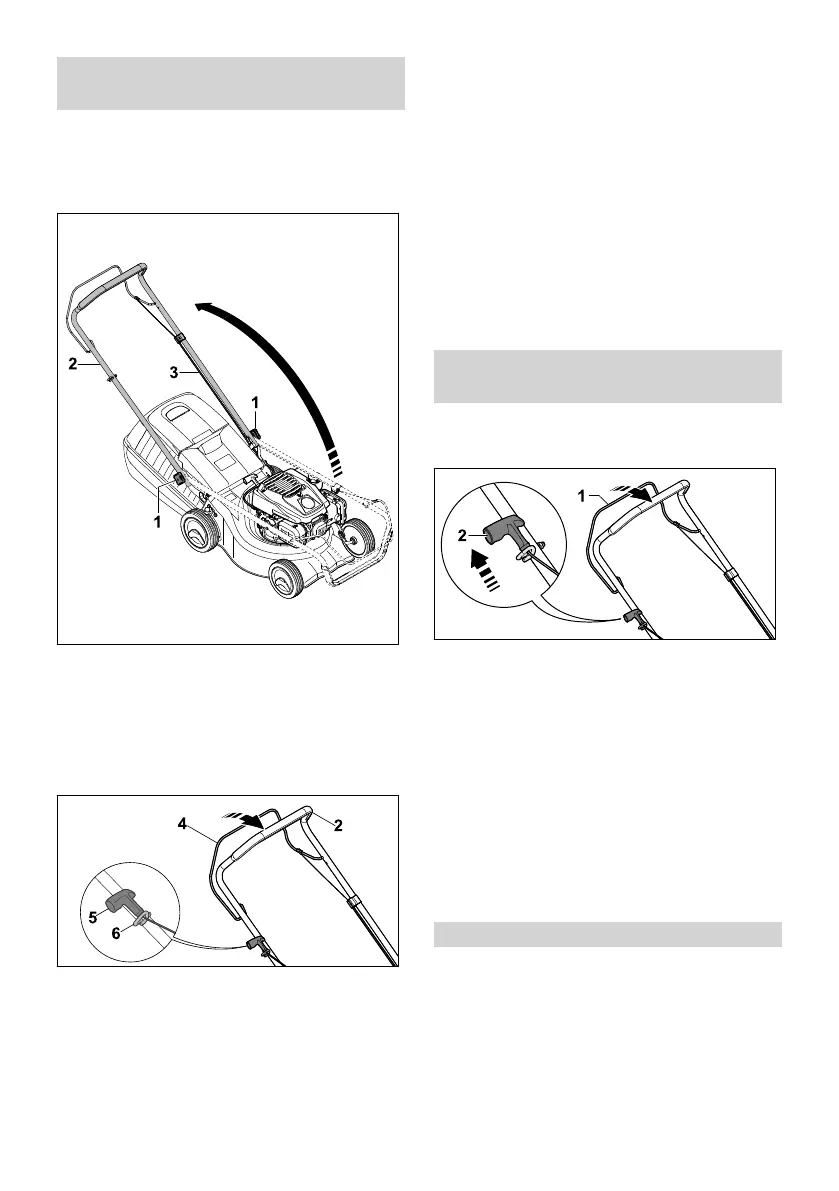 2

3

1

1

4

2

5

6

1

2