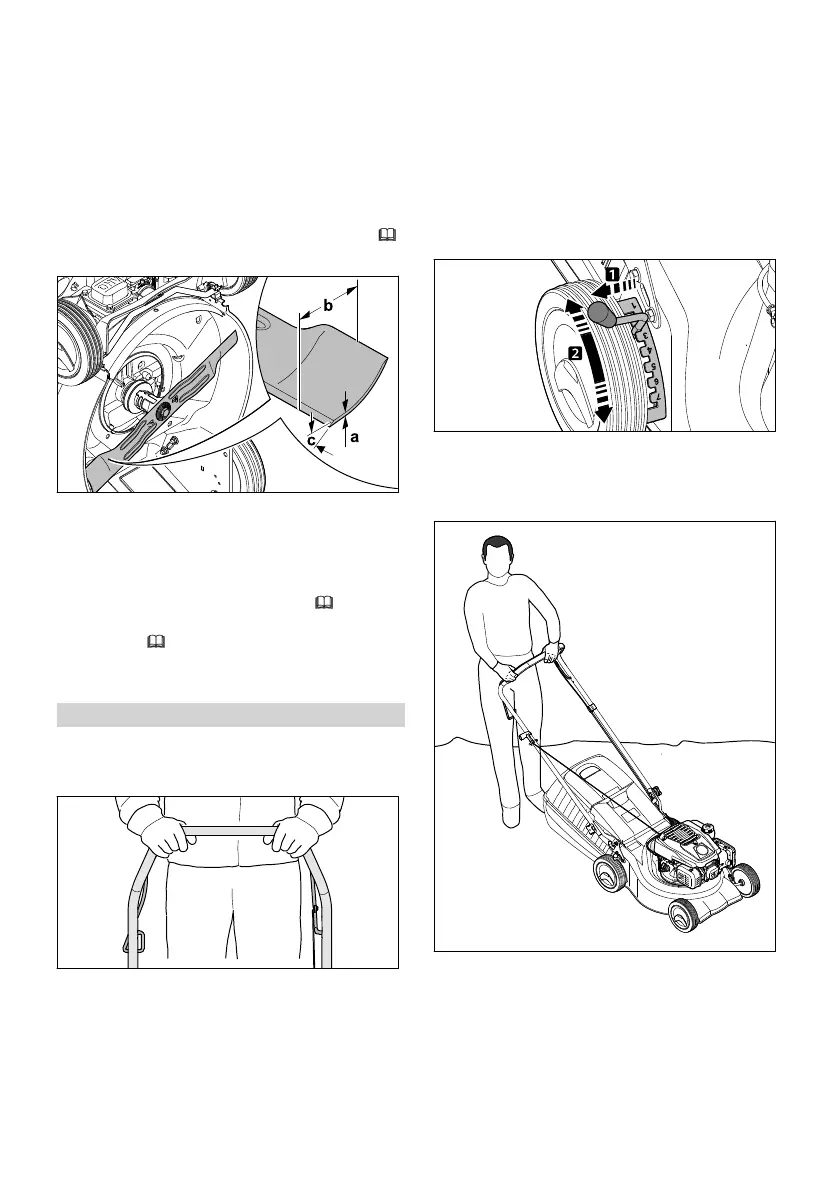 b

c

a

1

2