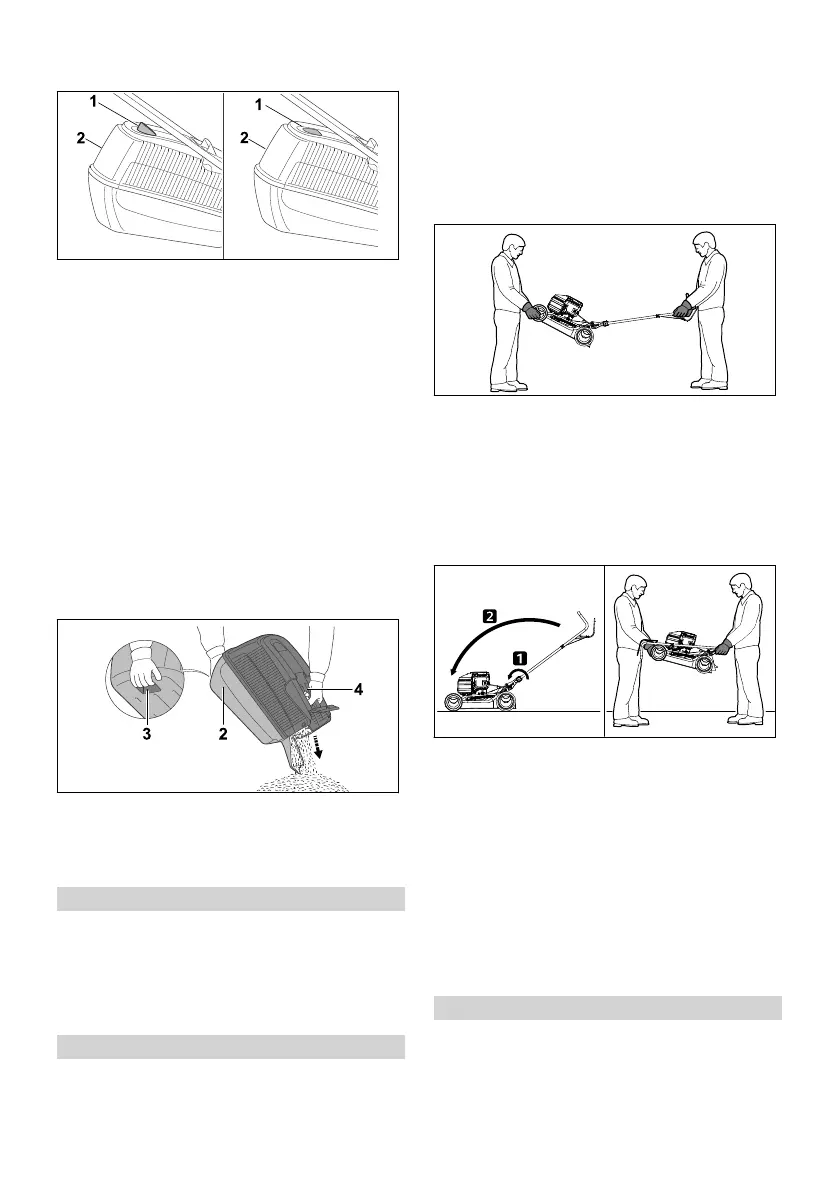 1
2
1
2

3
2
4

2
1