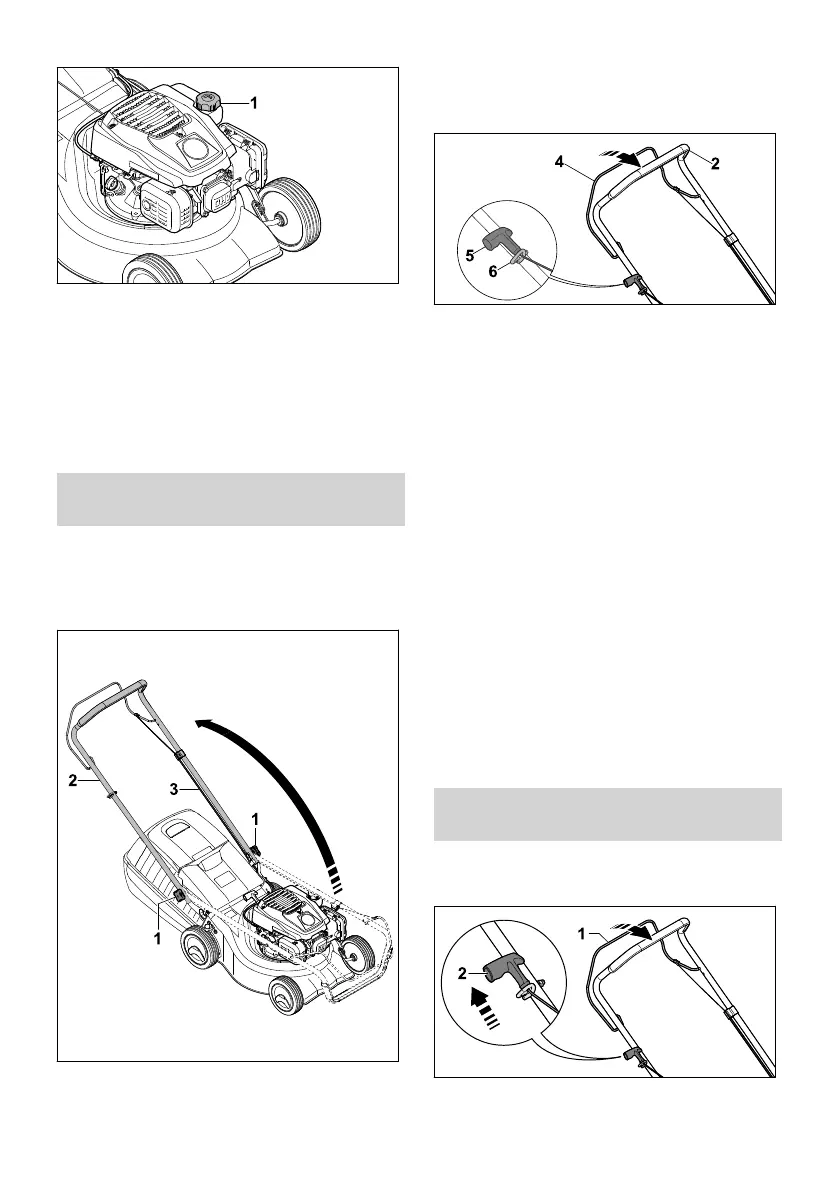 1

4

2

5

6

2

3

1

1

1

2