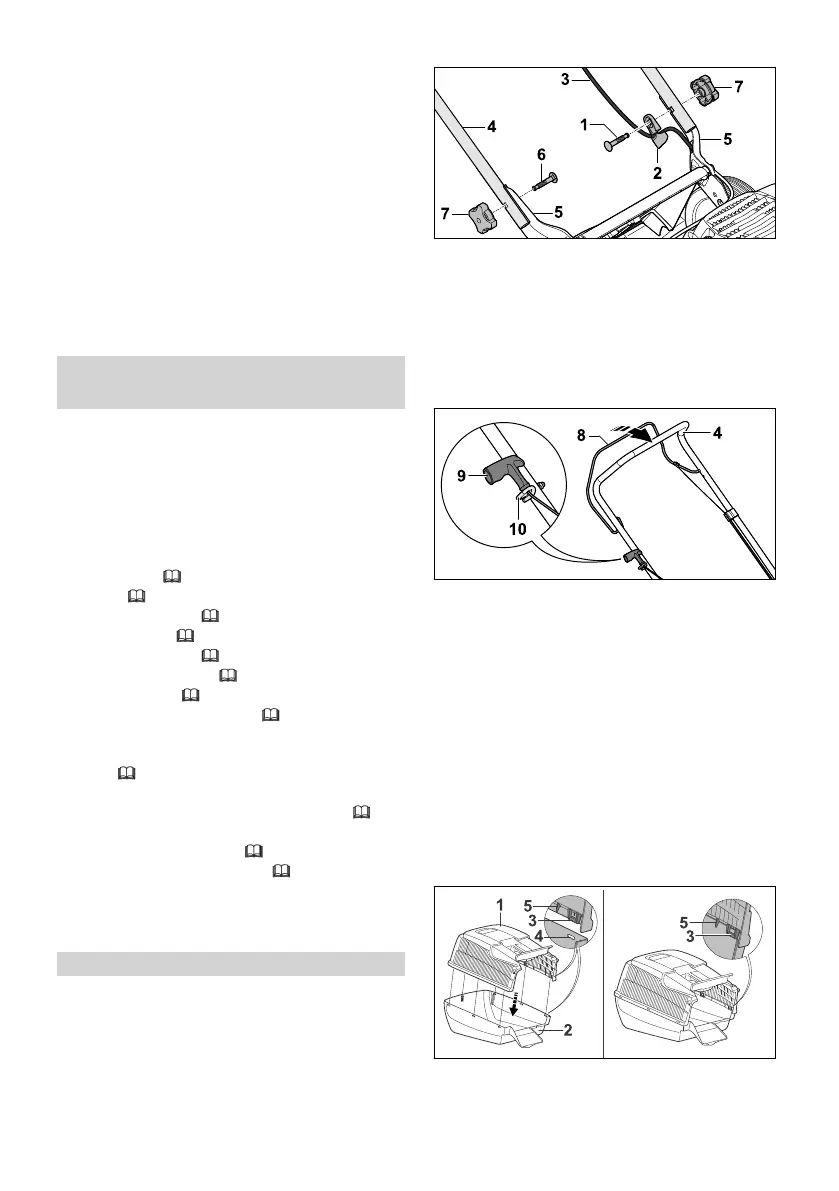 3

7

4

1

5

6

2

7

5

8

4

9

10

1

5

3

4

2

5

3