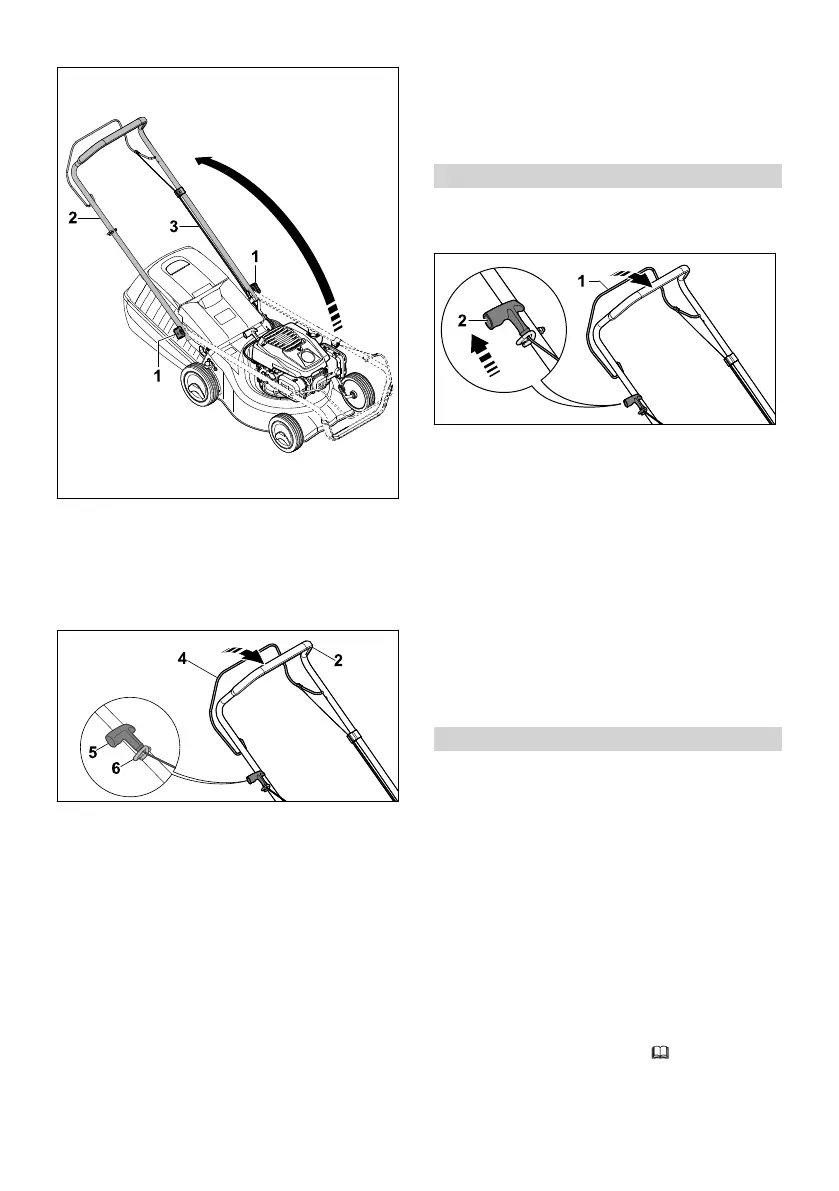 2
3
1
1

4
2
5
6

1
2