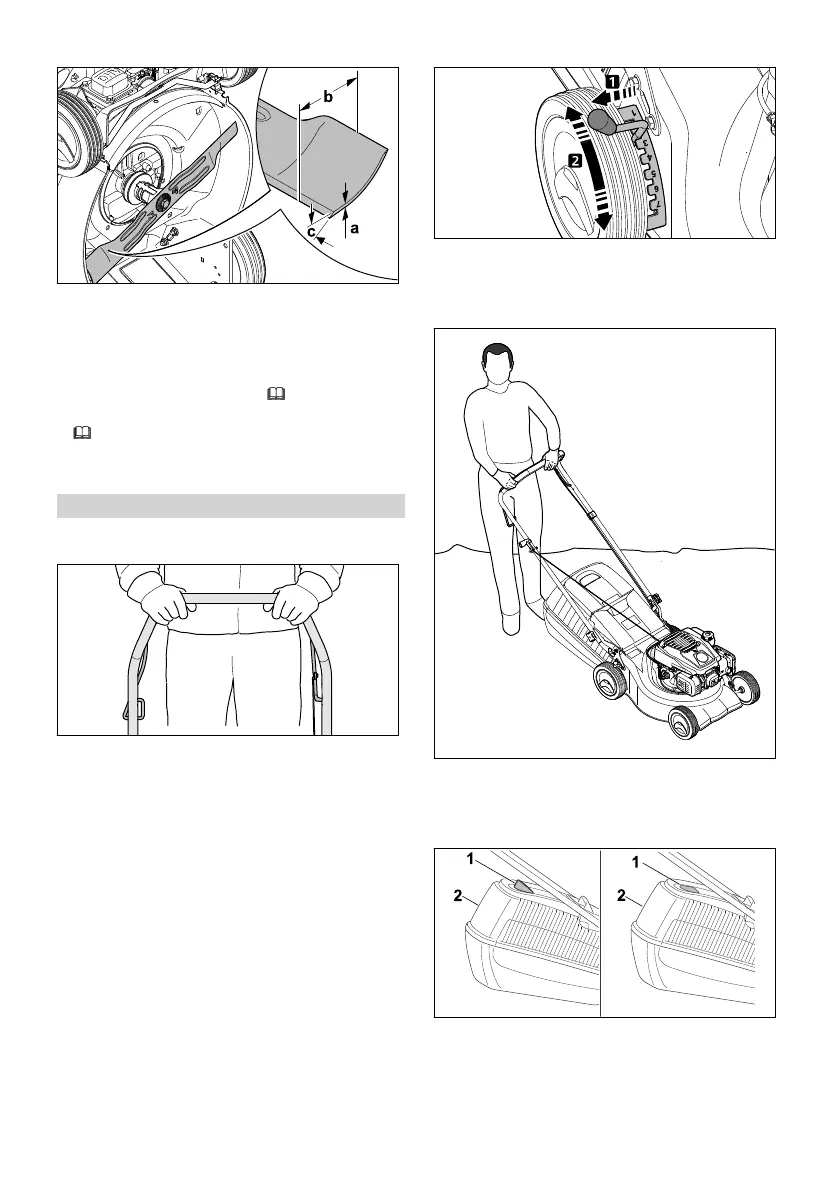 b

c

a

1

2

1

2

1

2