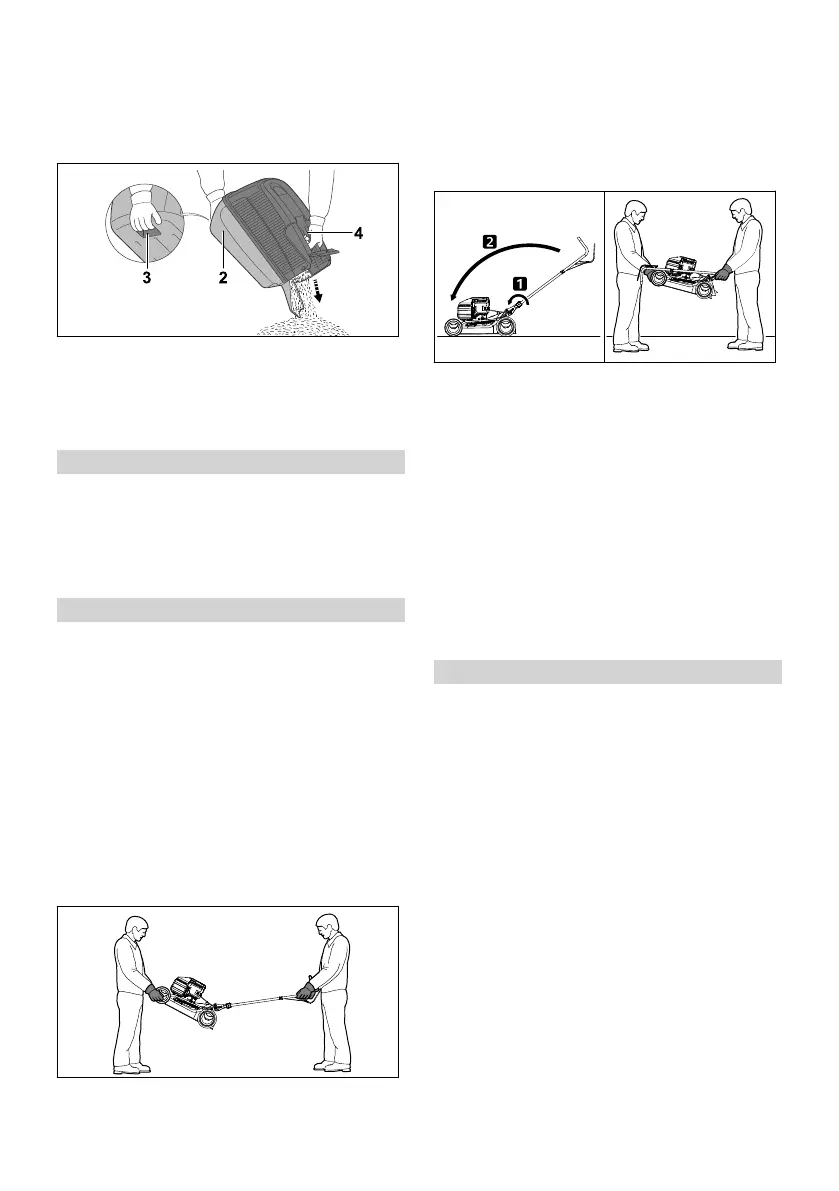 3

2

4

2

1