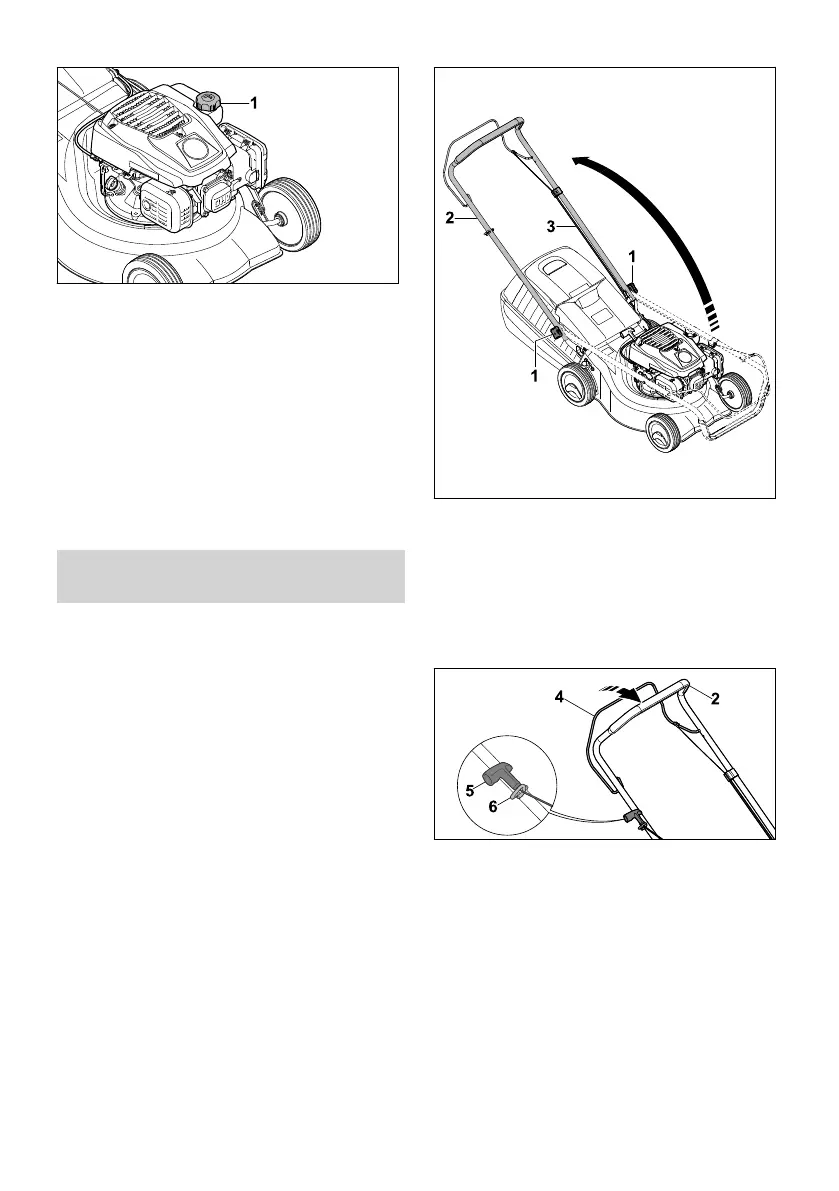 1

2
3
1
1

4
2
5
6