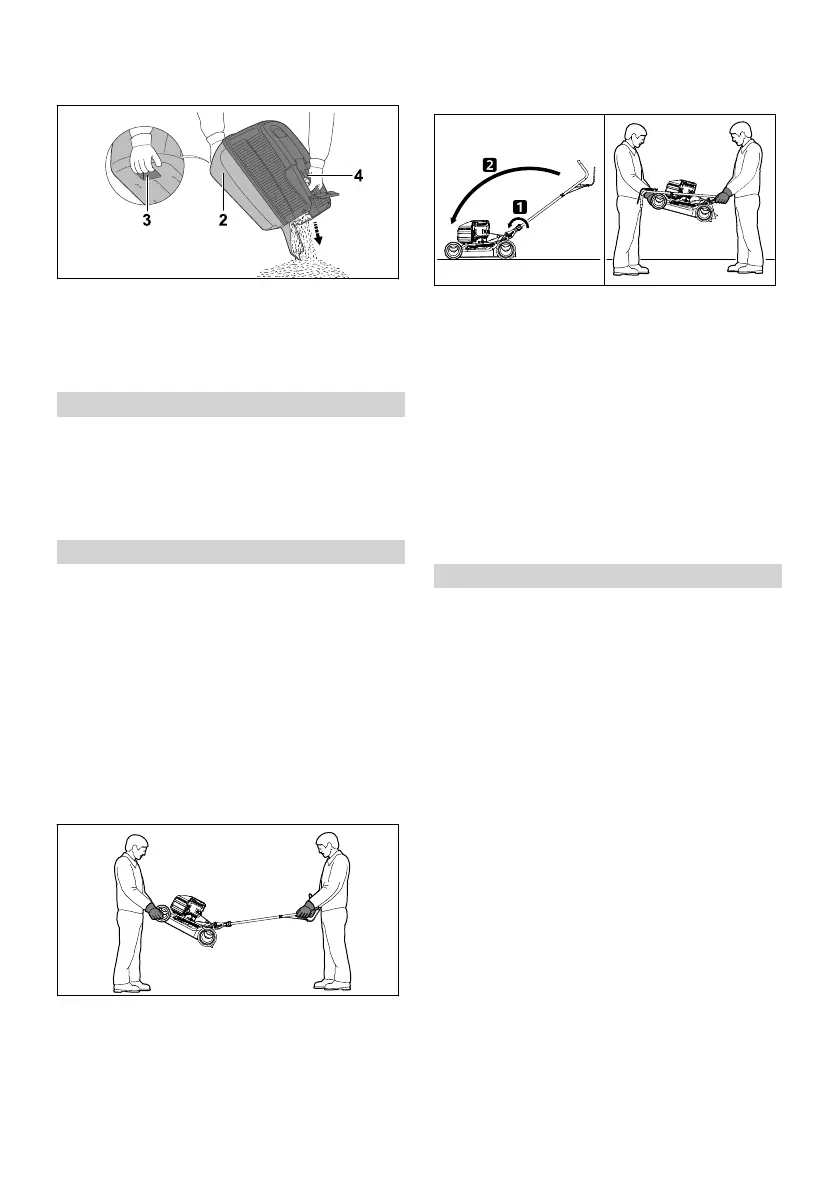 3
2
4

2
1