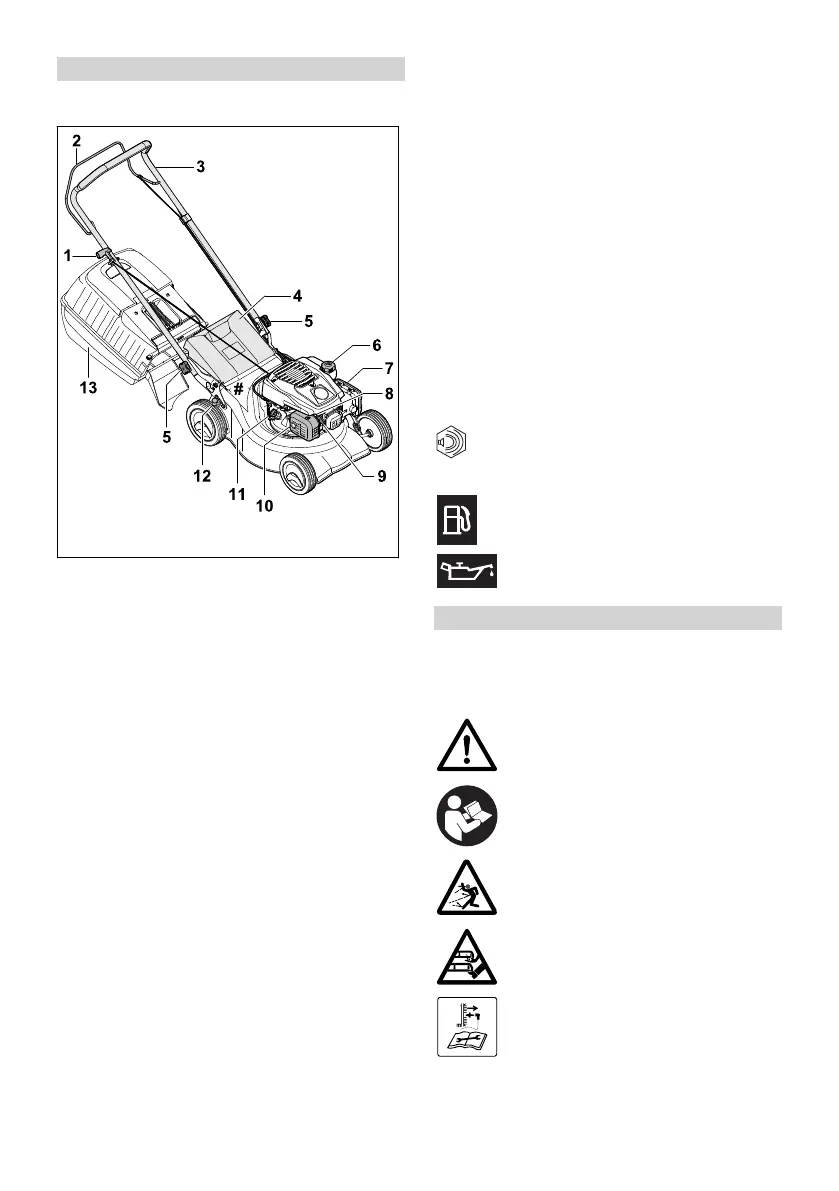 2
3
1
4
5
6
7
8
13
5
#
12
11
10
9