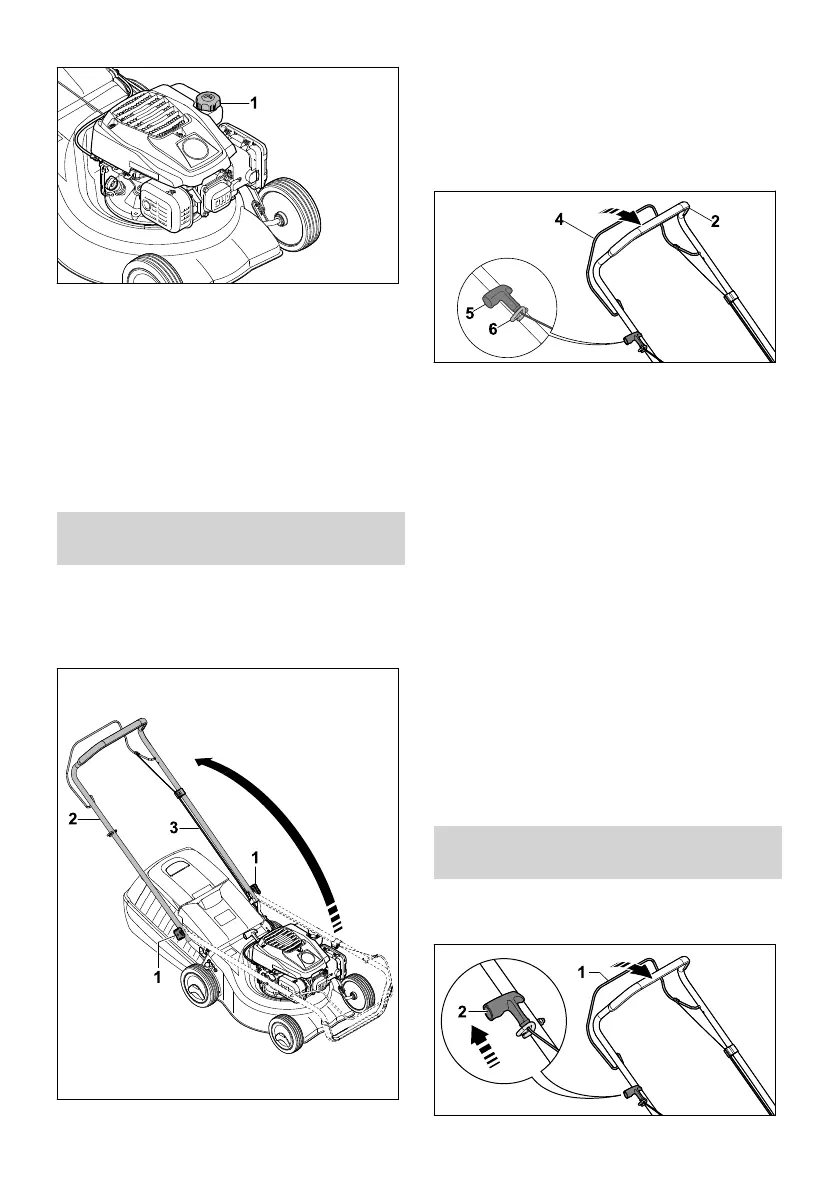 1

4
2
5
6

2
3
1
1

1
2