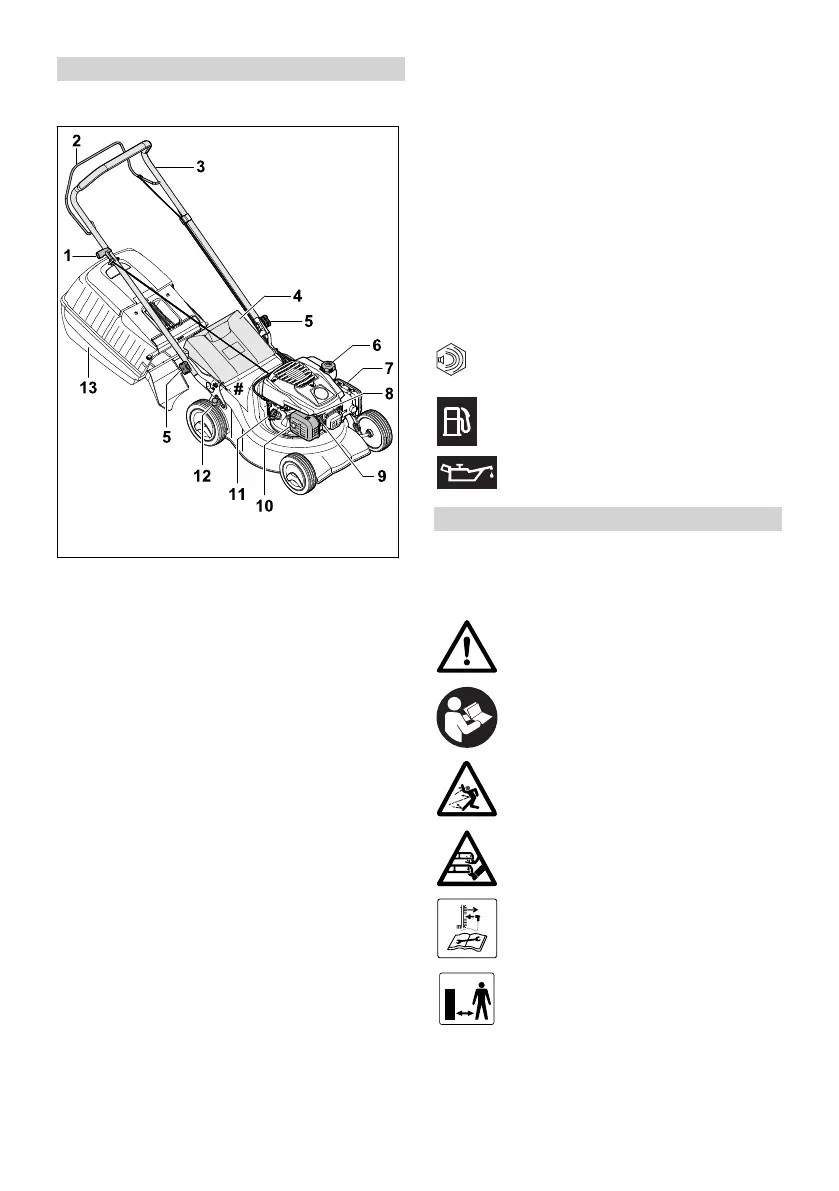 2
3
1
4
5
6
7
8
13
5
#
12
11
10
9