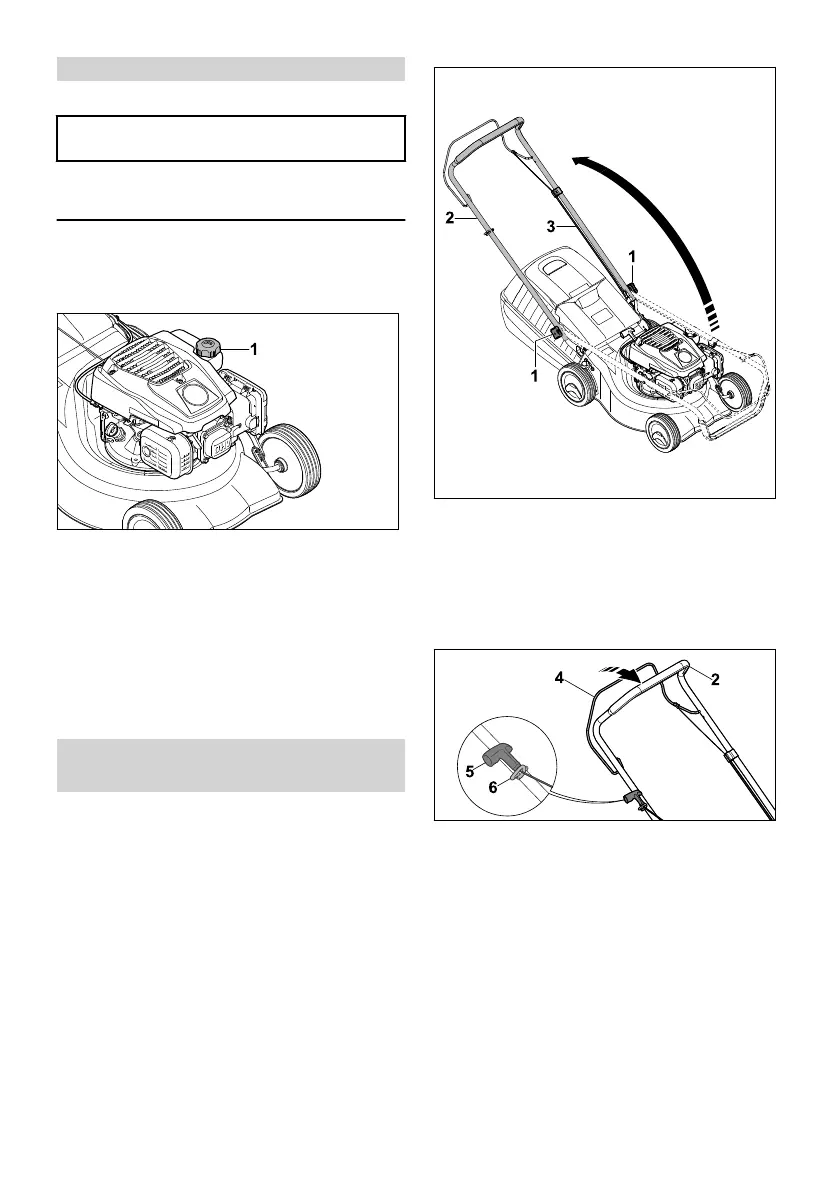 1

2

3

1

1

4

2

5

6