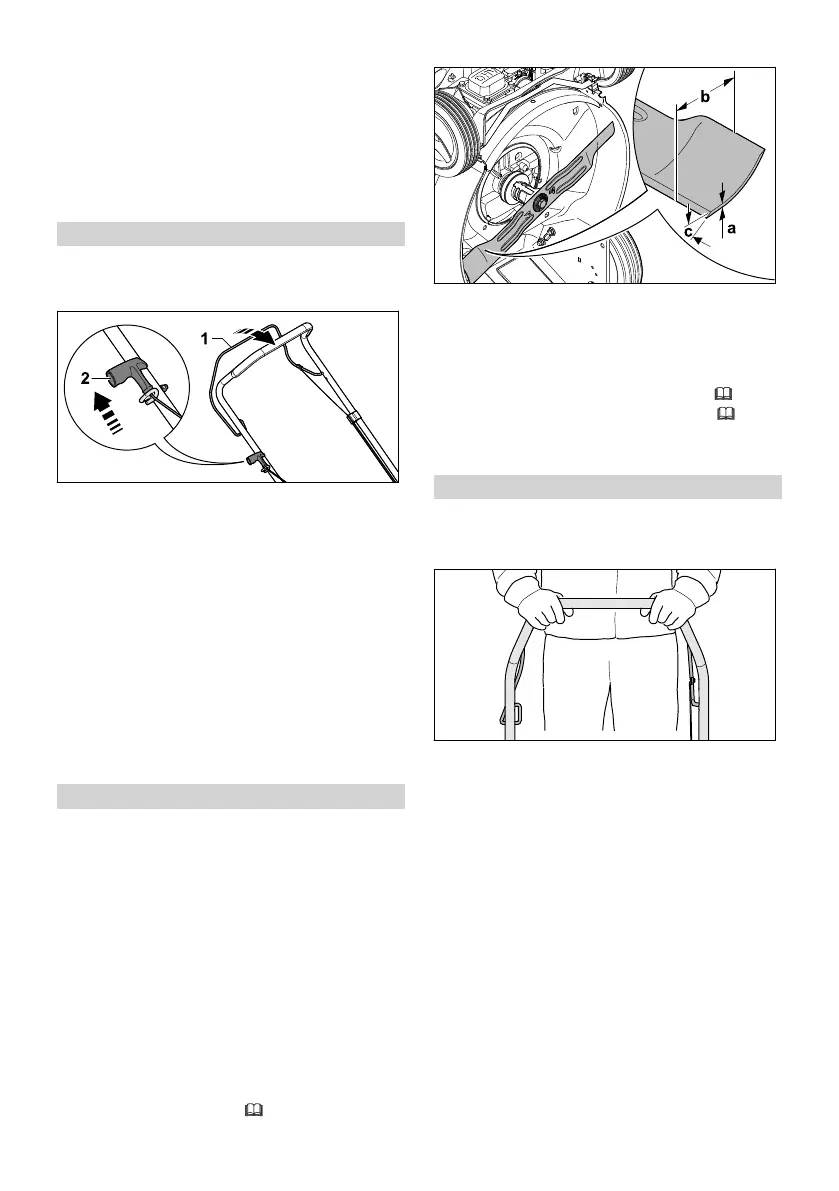 1

2

b

c

a