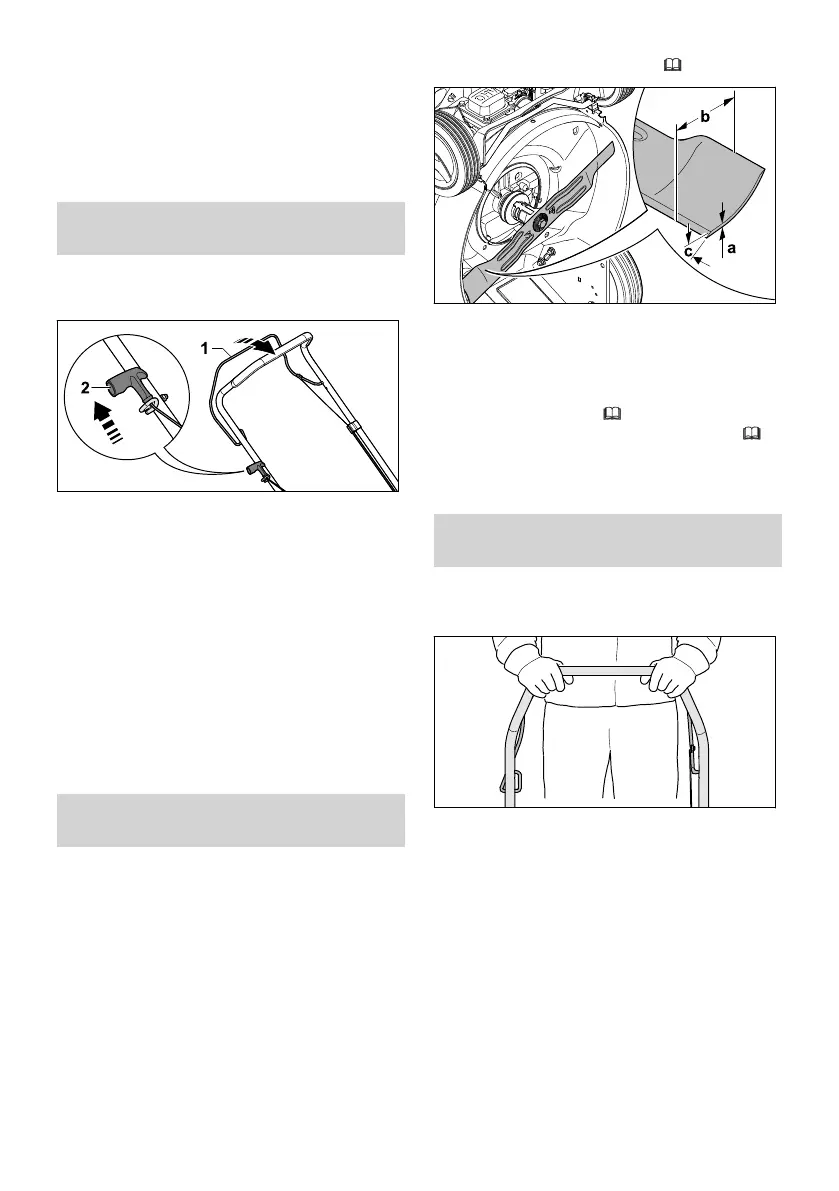 1

2

b

c

a