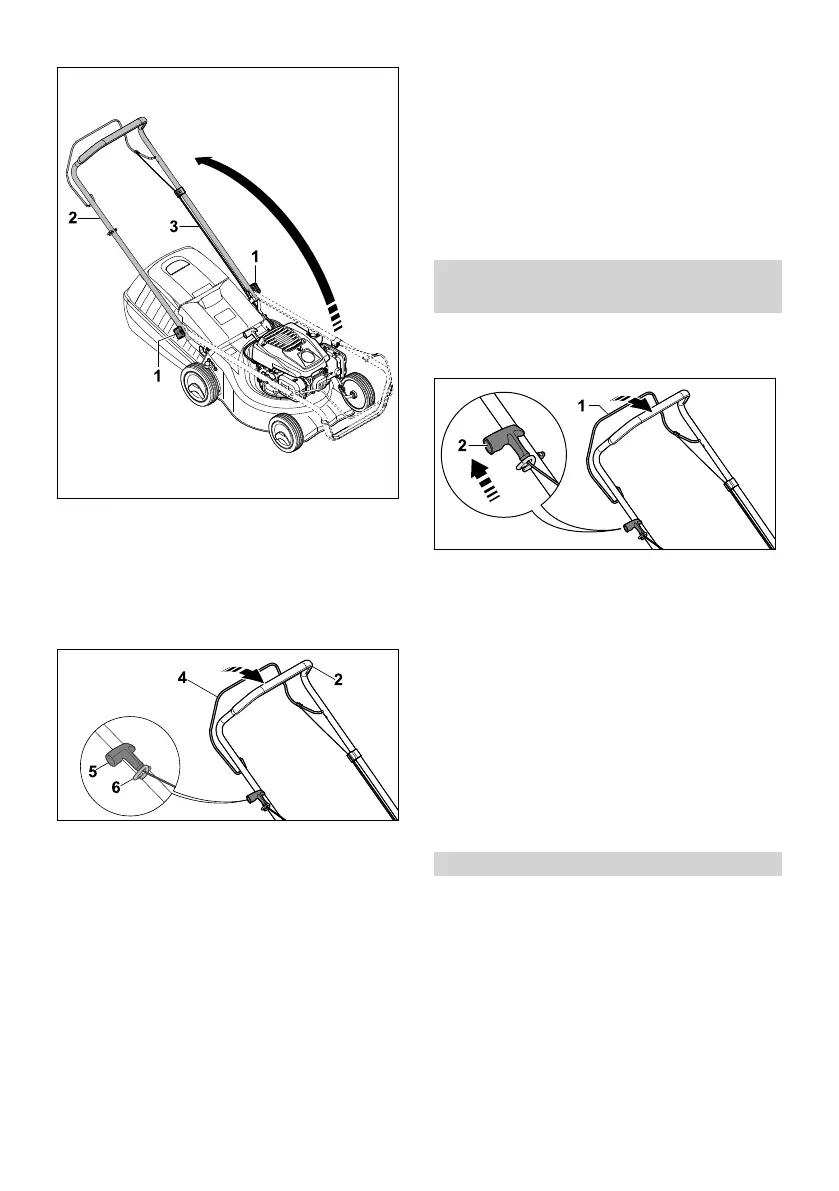 2

3

1

1

4

2

5

6

1

2