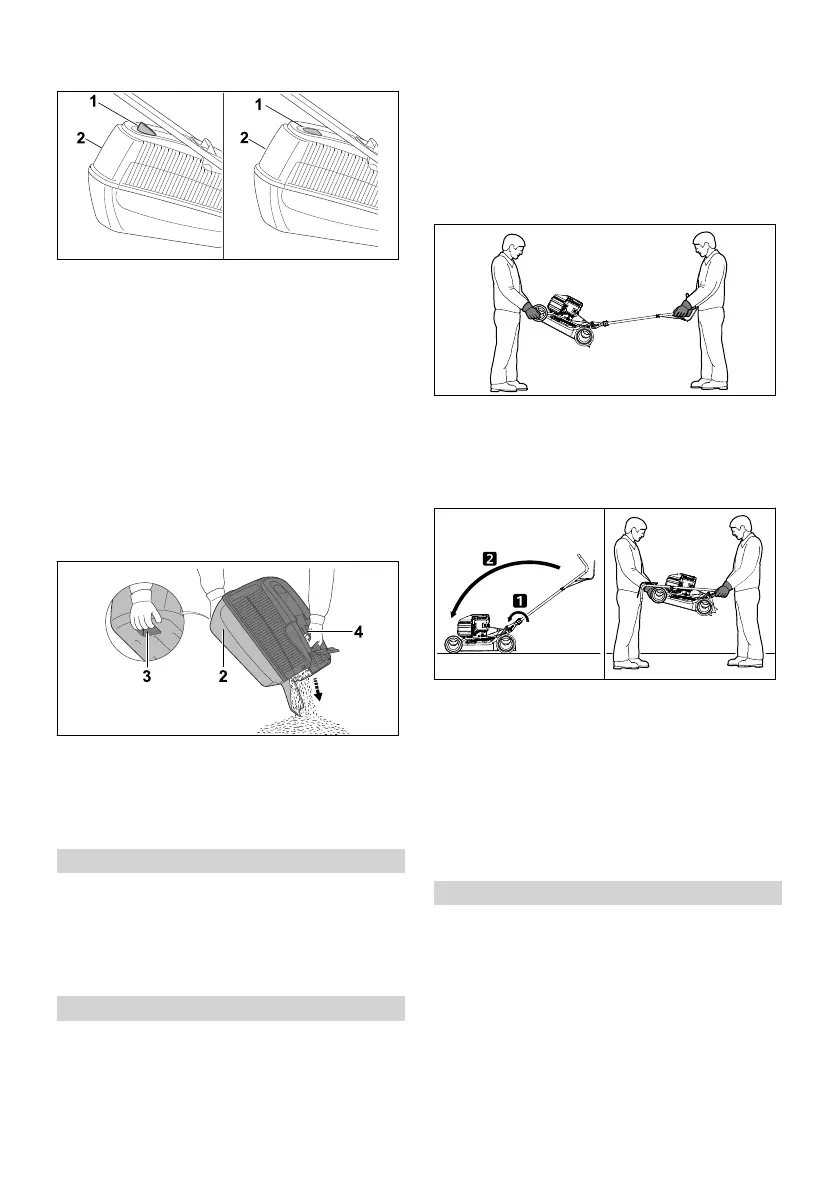 1
2
1
2

3
2
4

2
1