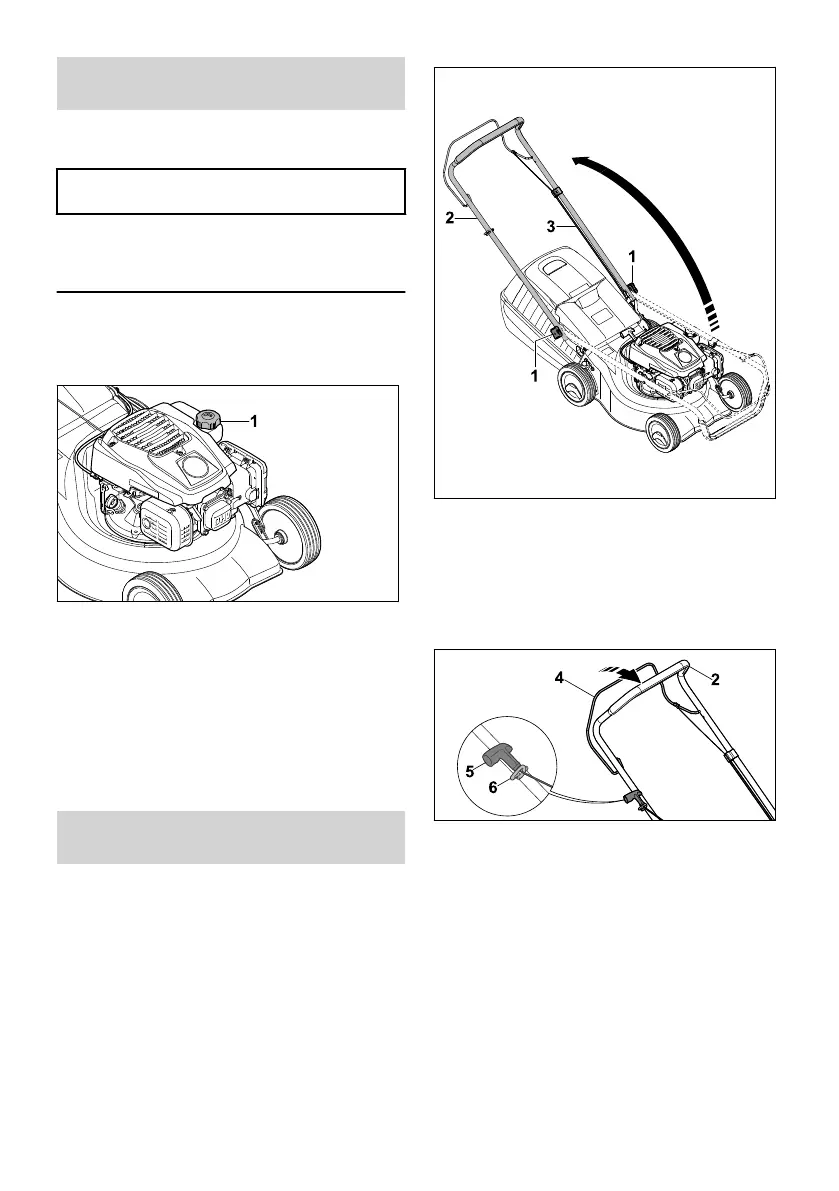 1

2

3

1

1

4

2

5

6