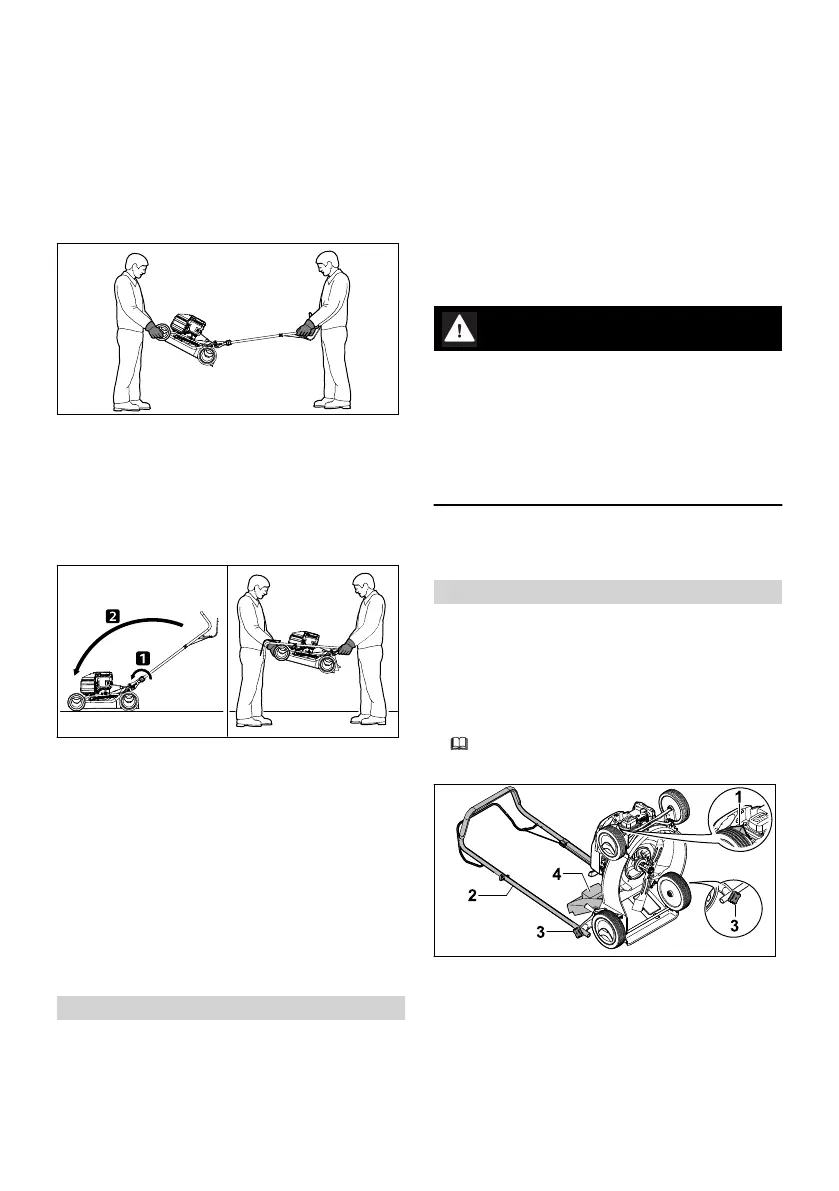 2

1

1

2

4

3

3