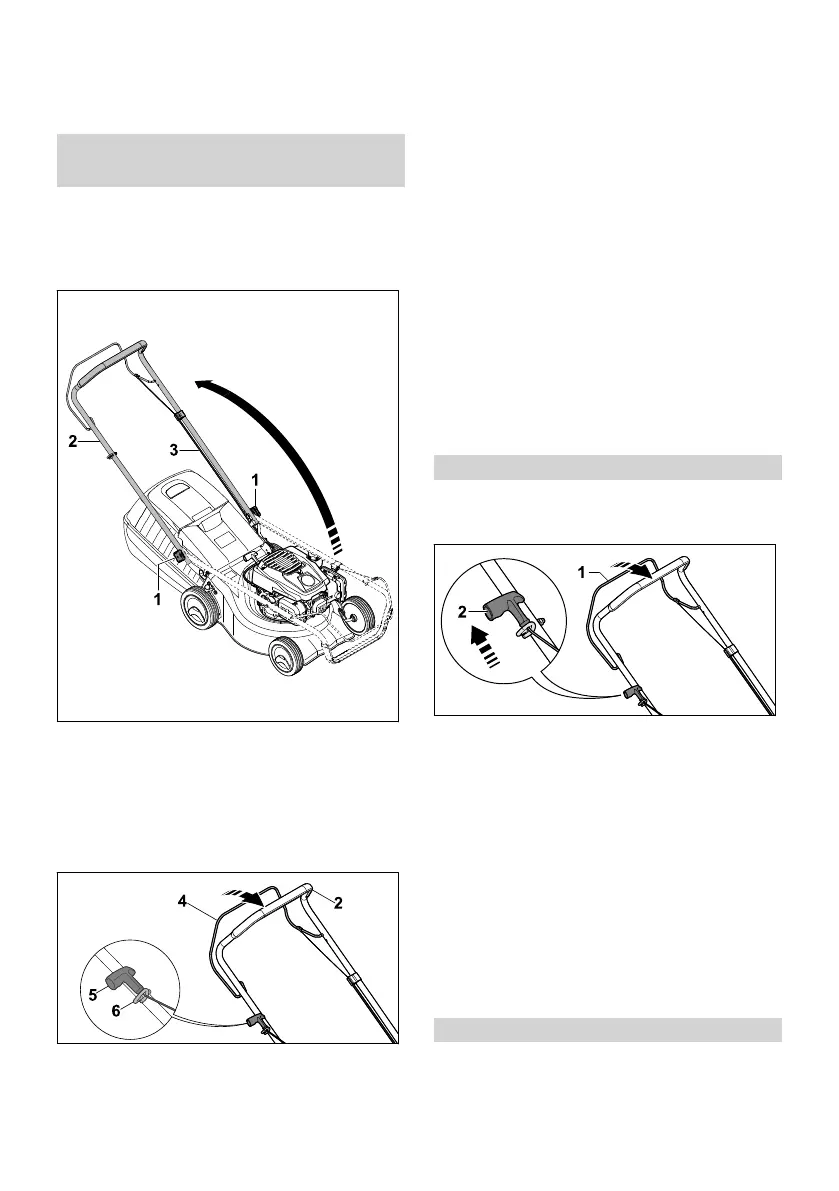 2
3
1
1

4
2
5
6

1
2