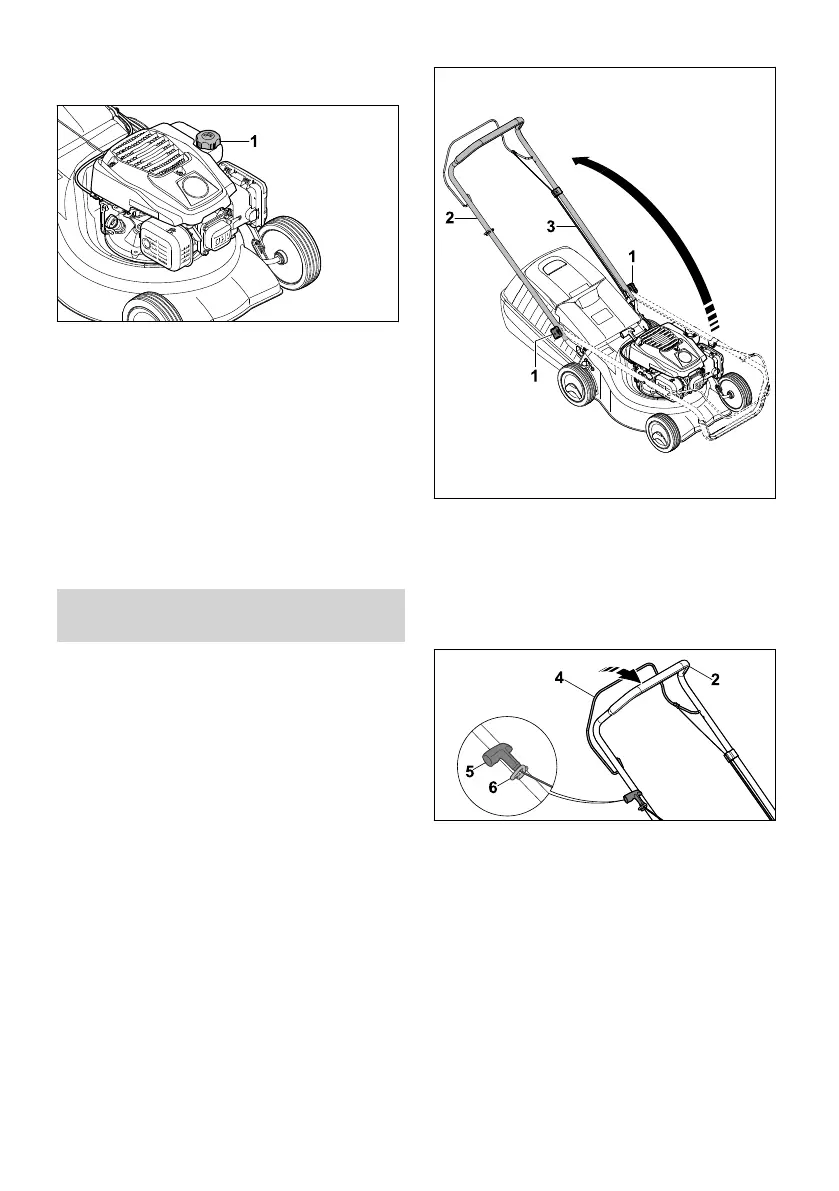 1

2

3

1

1

4

2

5

6