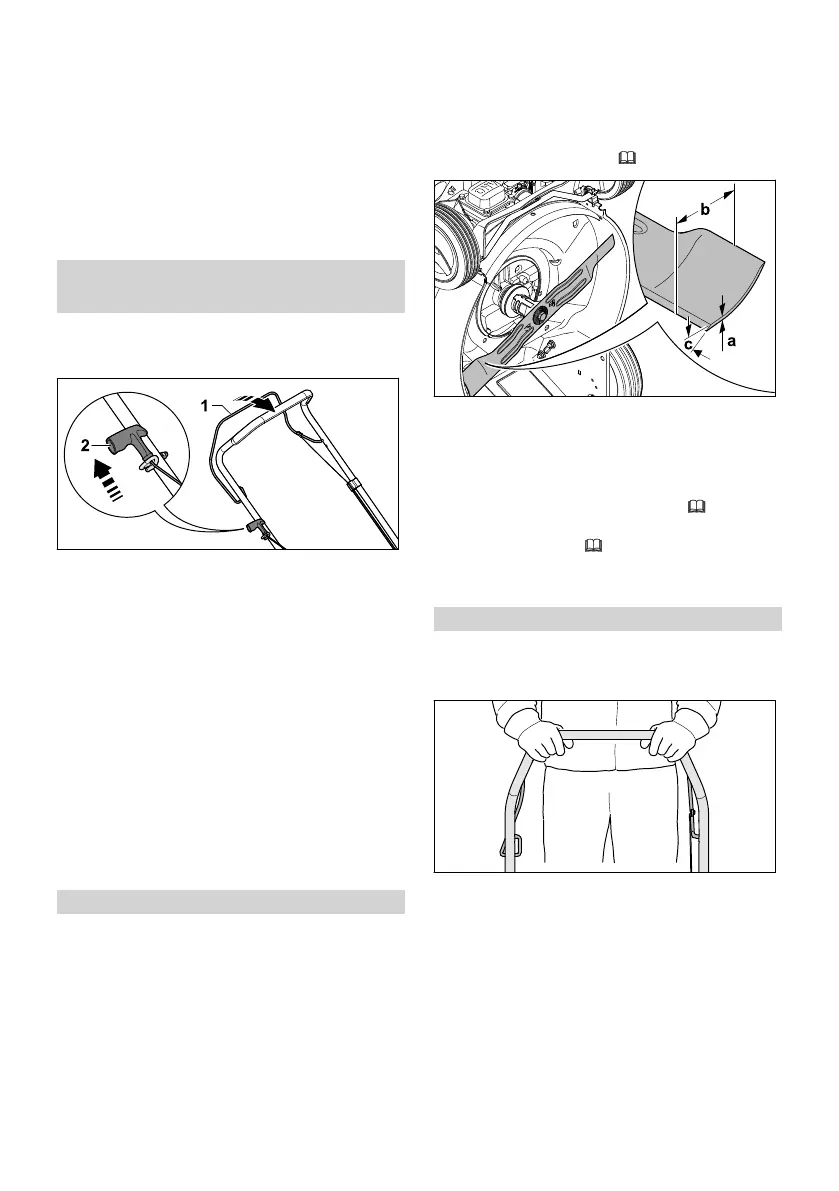 1

2

b

c

a