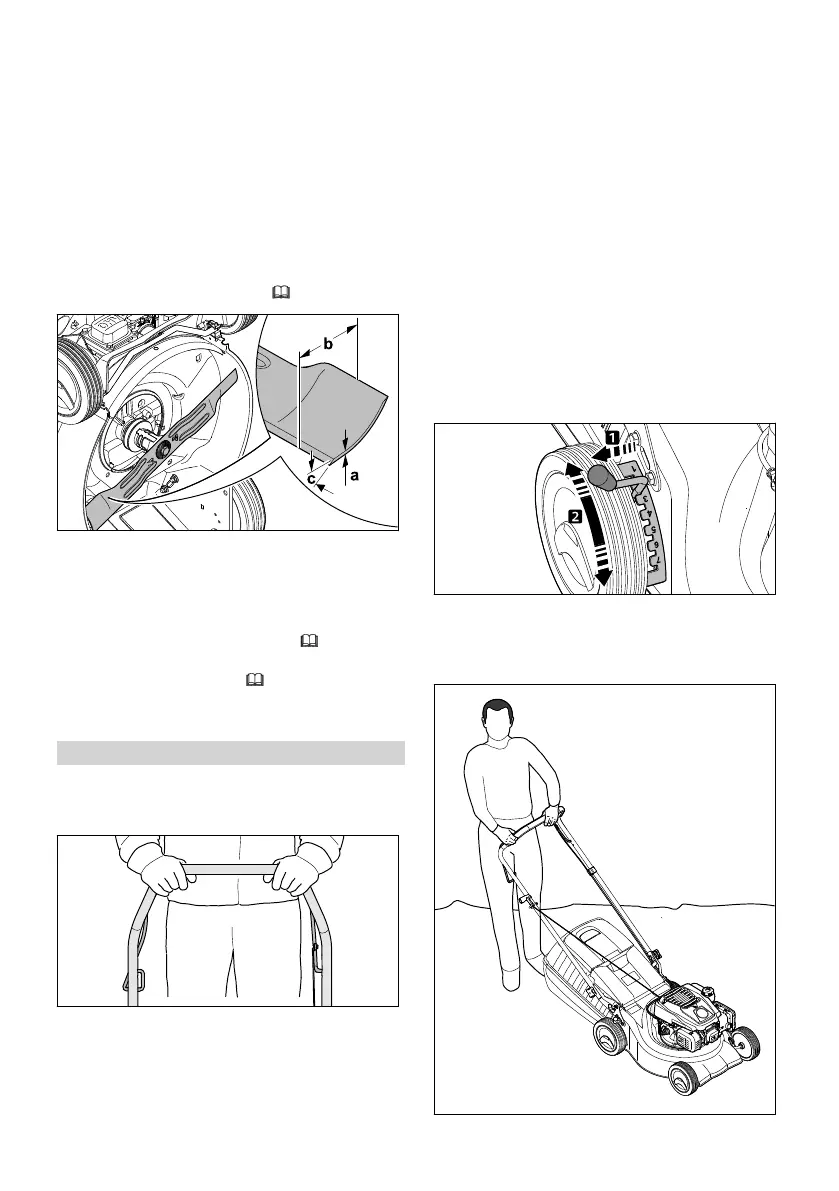 b

a

c

1

2