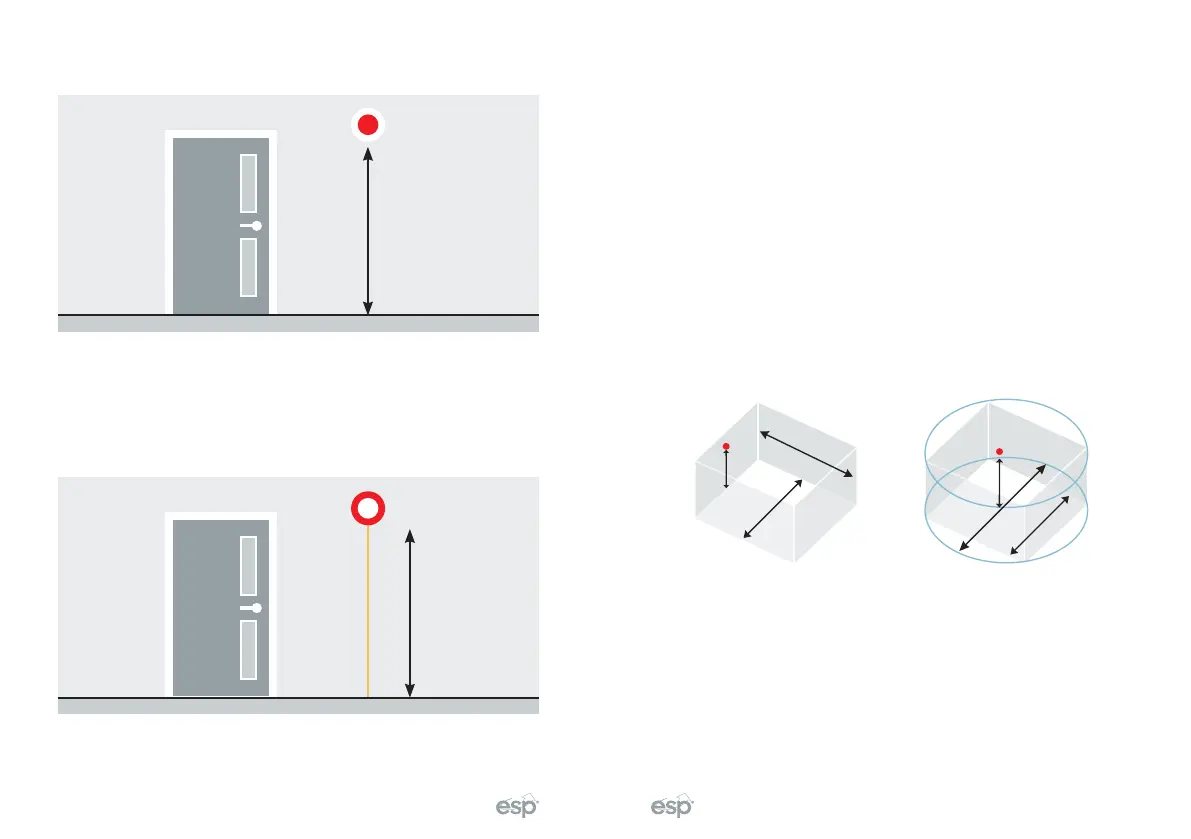 esp

esp