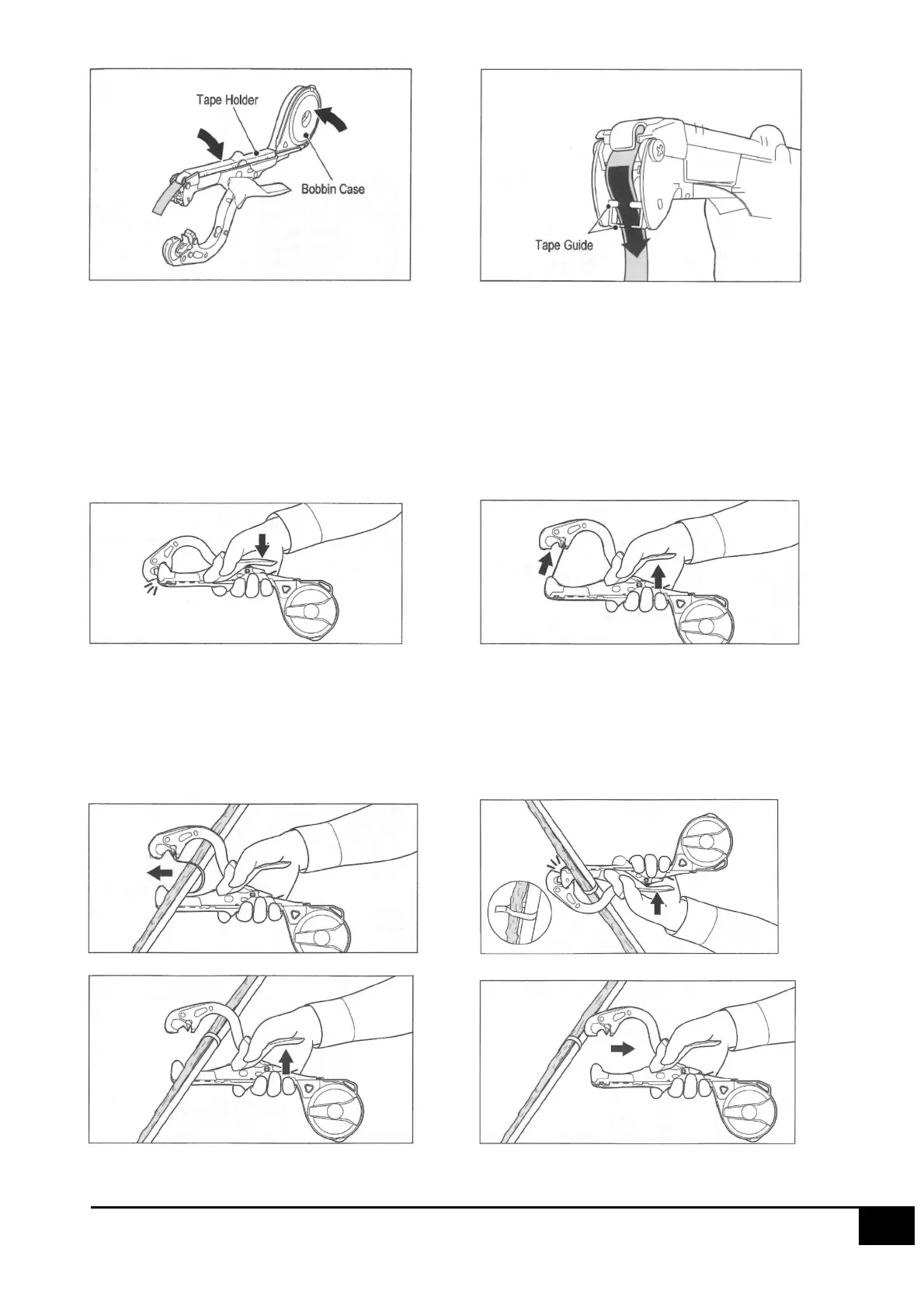 Tape Holder

Bobbin Case

Tape Guide