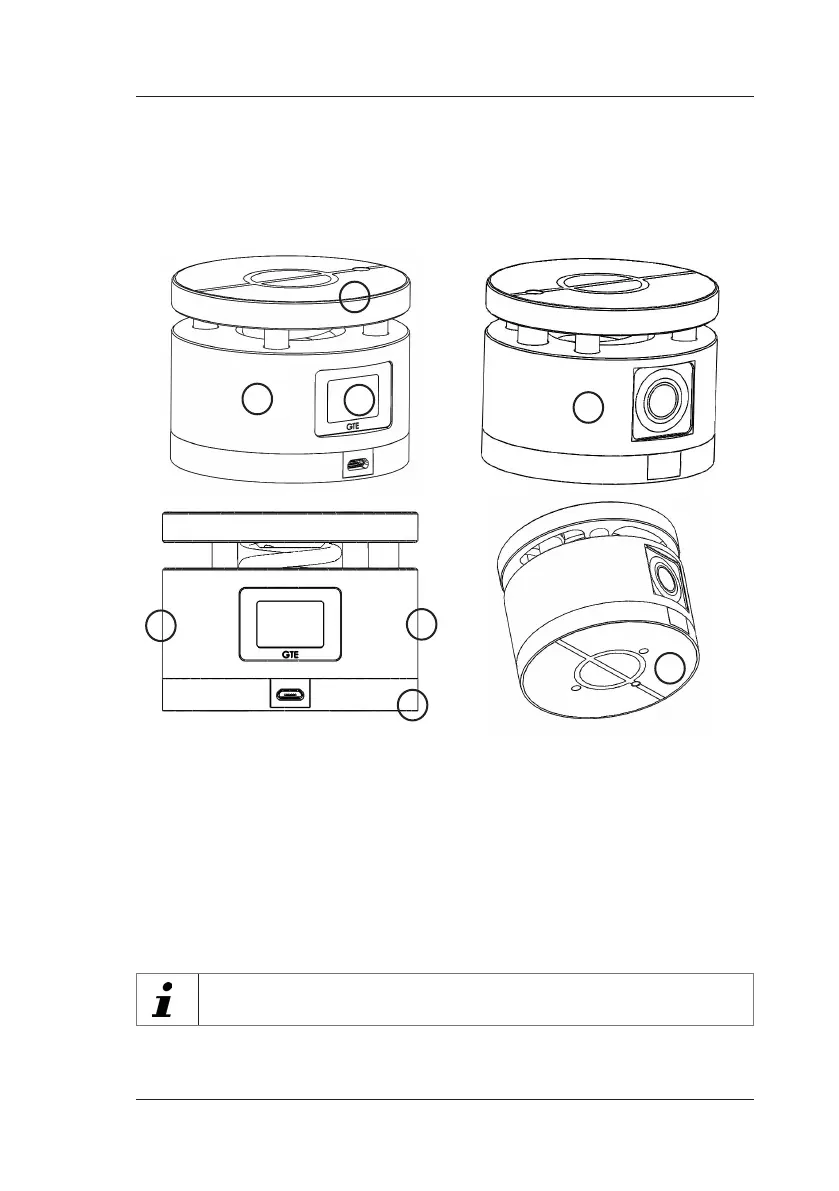 GTE

GTE