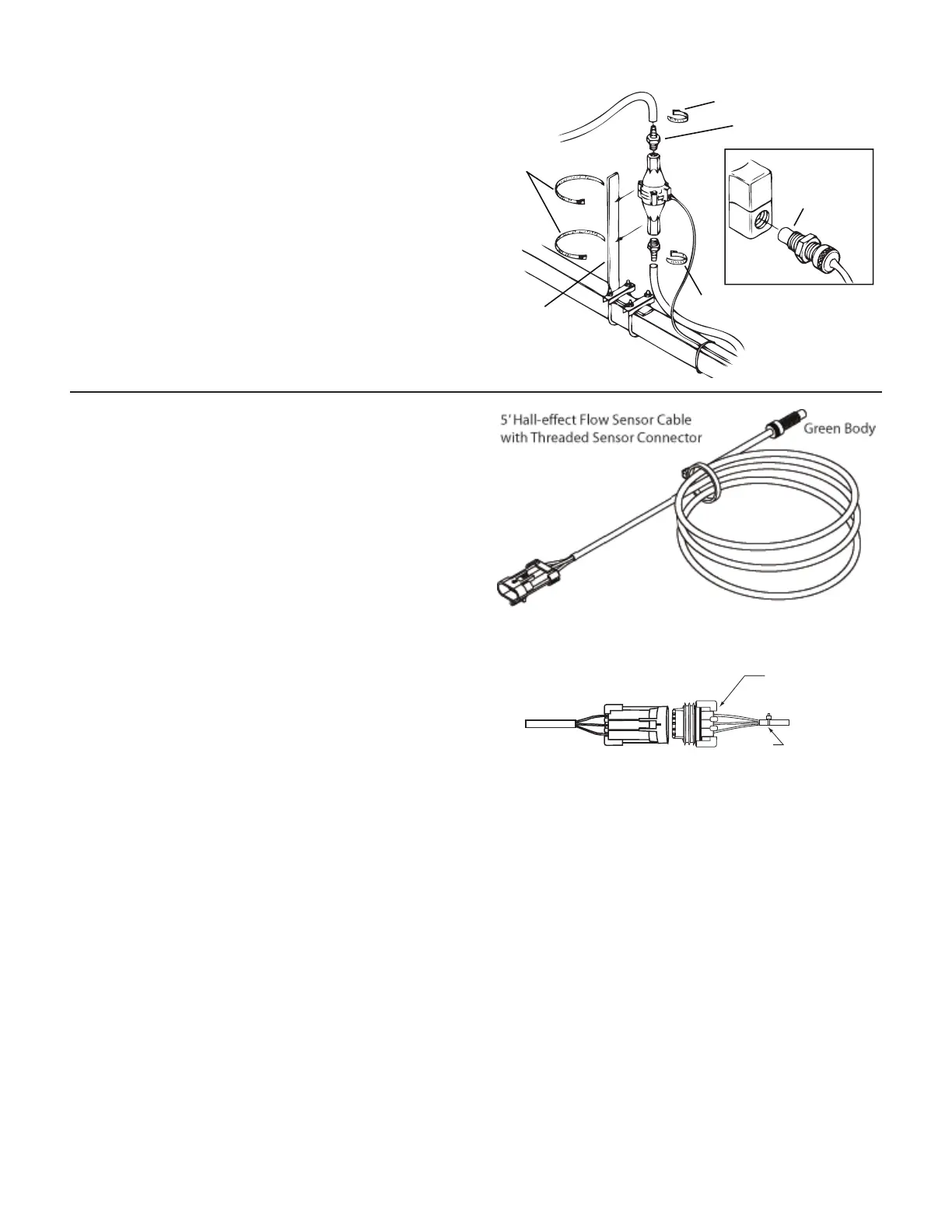 5' Hall-effect Flow Sensor Cable with Threaded Sensor Connector

Green Body