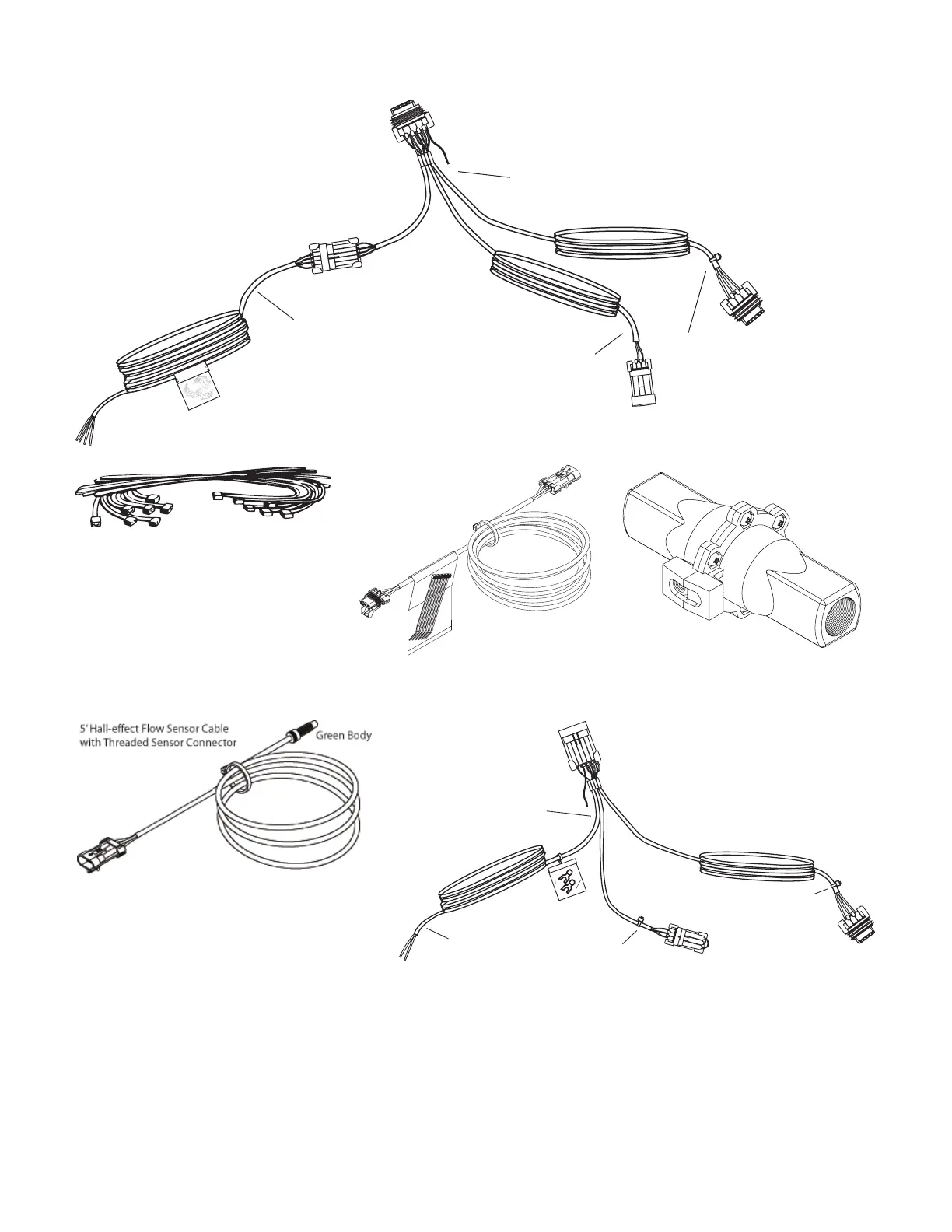 5' Hall-effect Flow Sensor Cable with Threaded Sensor Connector

Green Body