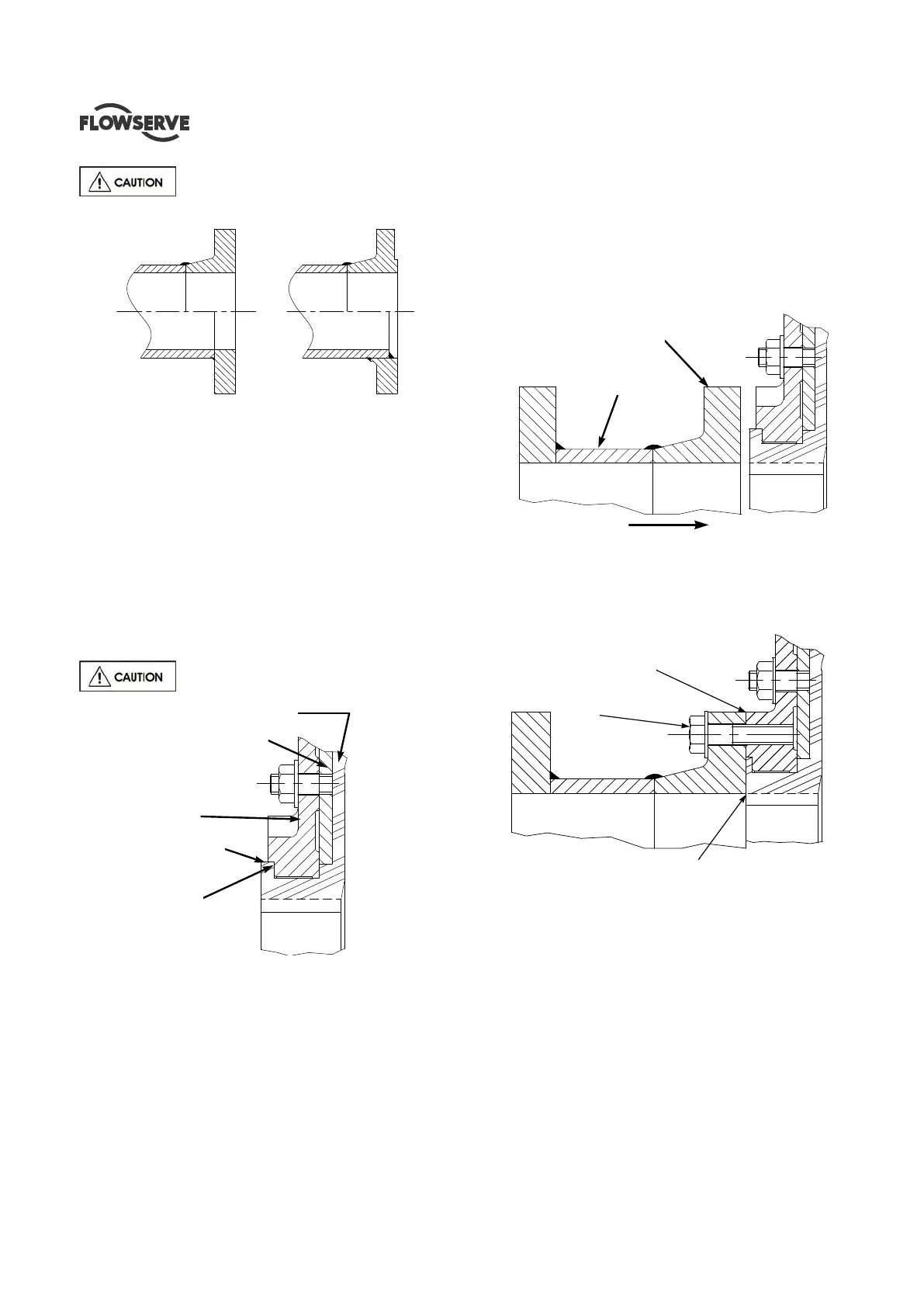 FLOWSERVE

CAUTION

CAUTION