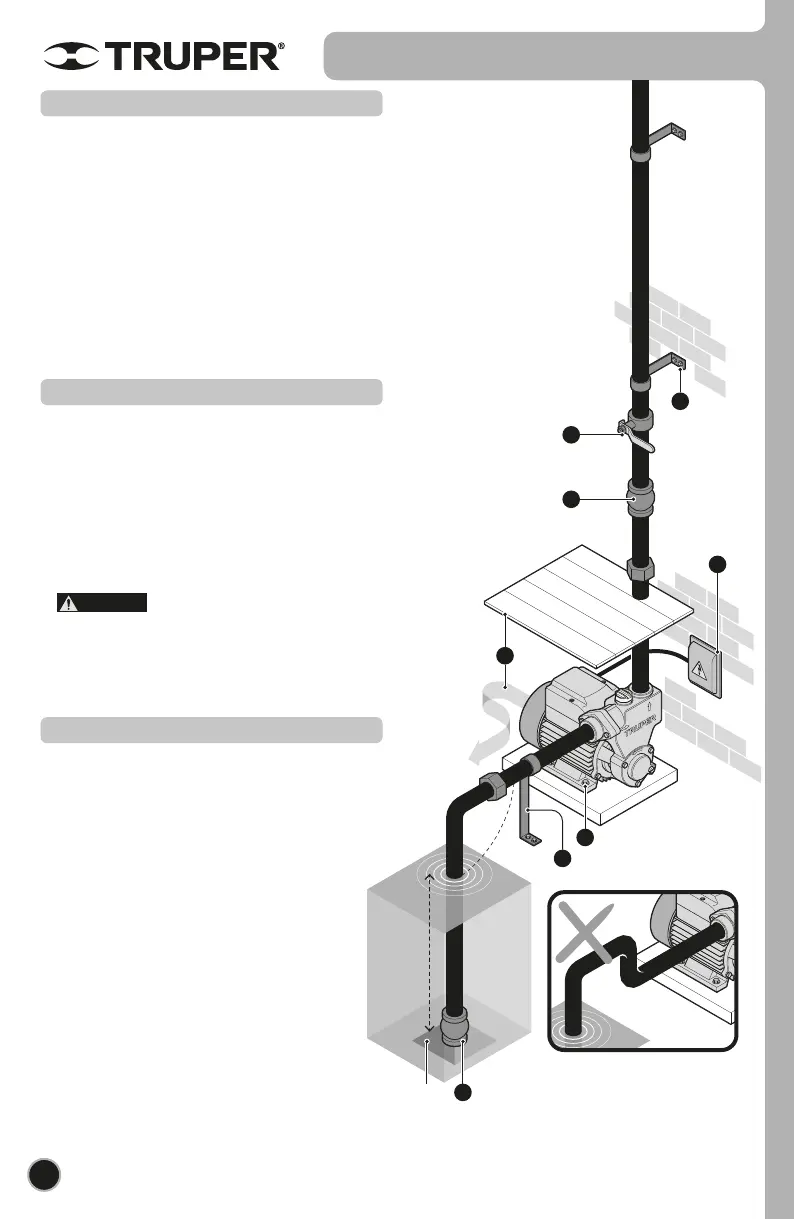 TRUPER®

TRUPER