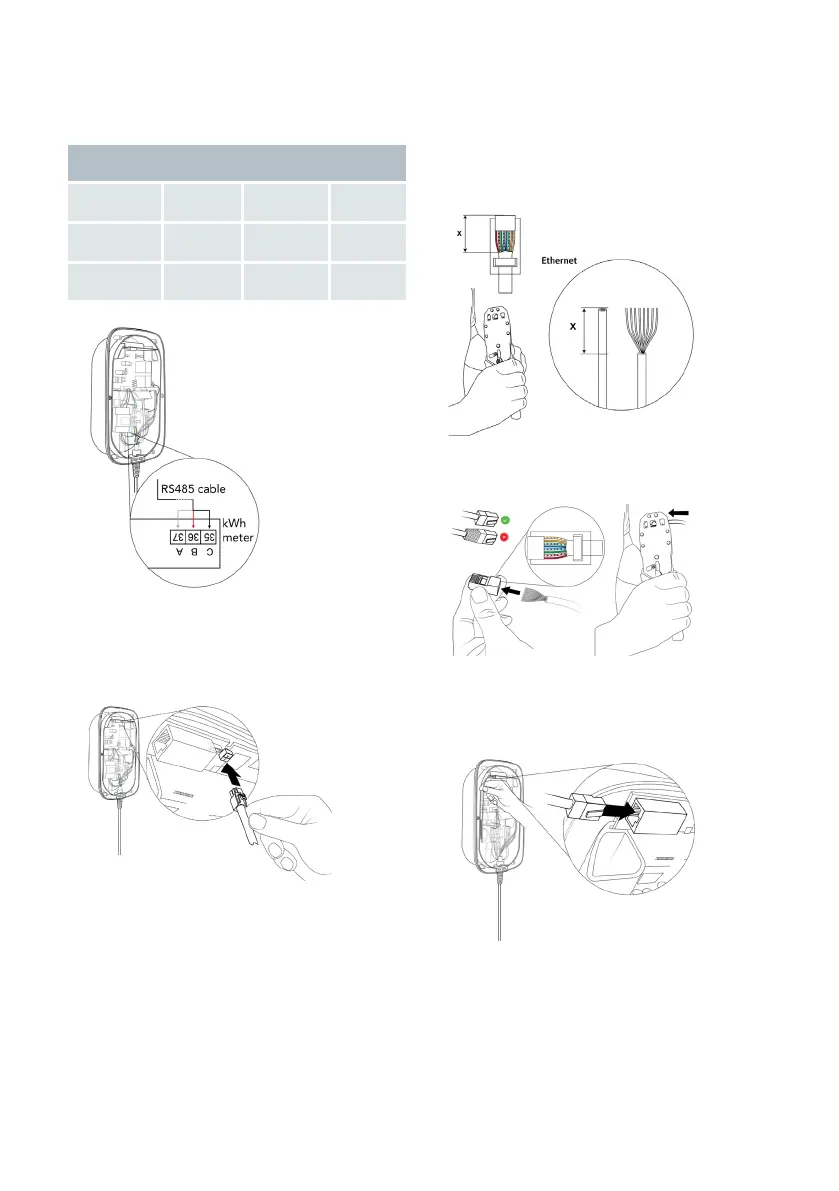 x

Ethernet

X

RS485 cable

kWh meter

35 36 37

C B A