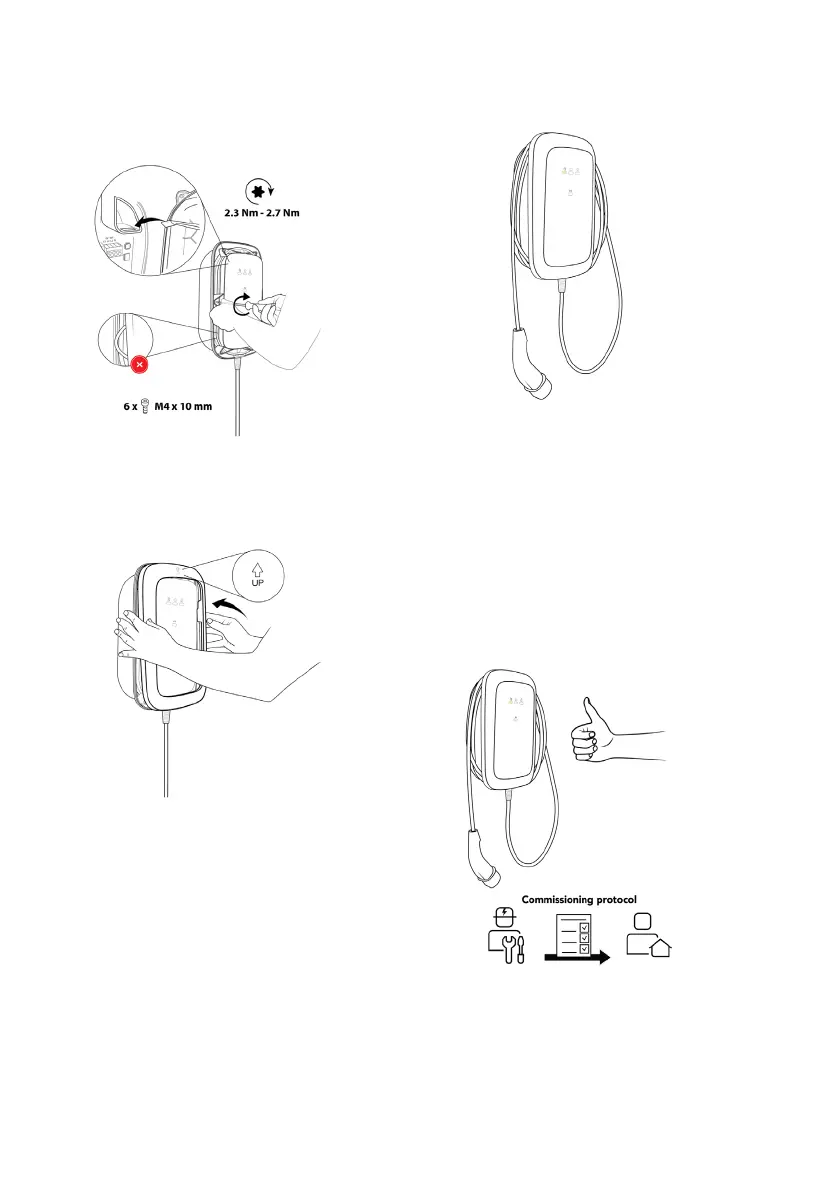 2.3 Nm - 2.7 Nm

6 x M4 x 10 mm

UP

Commissioning protocol