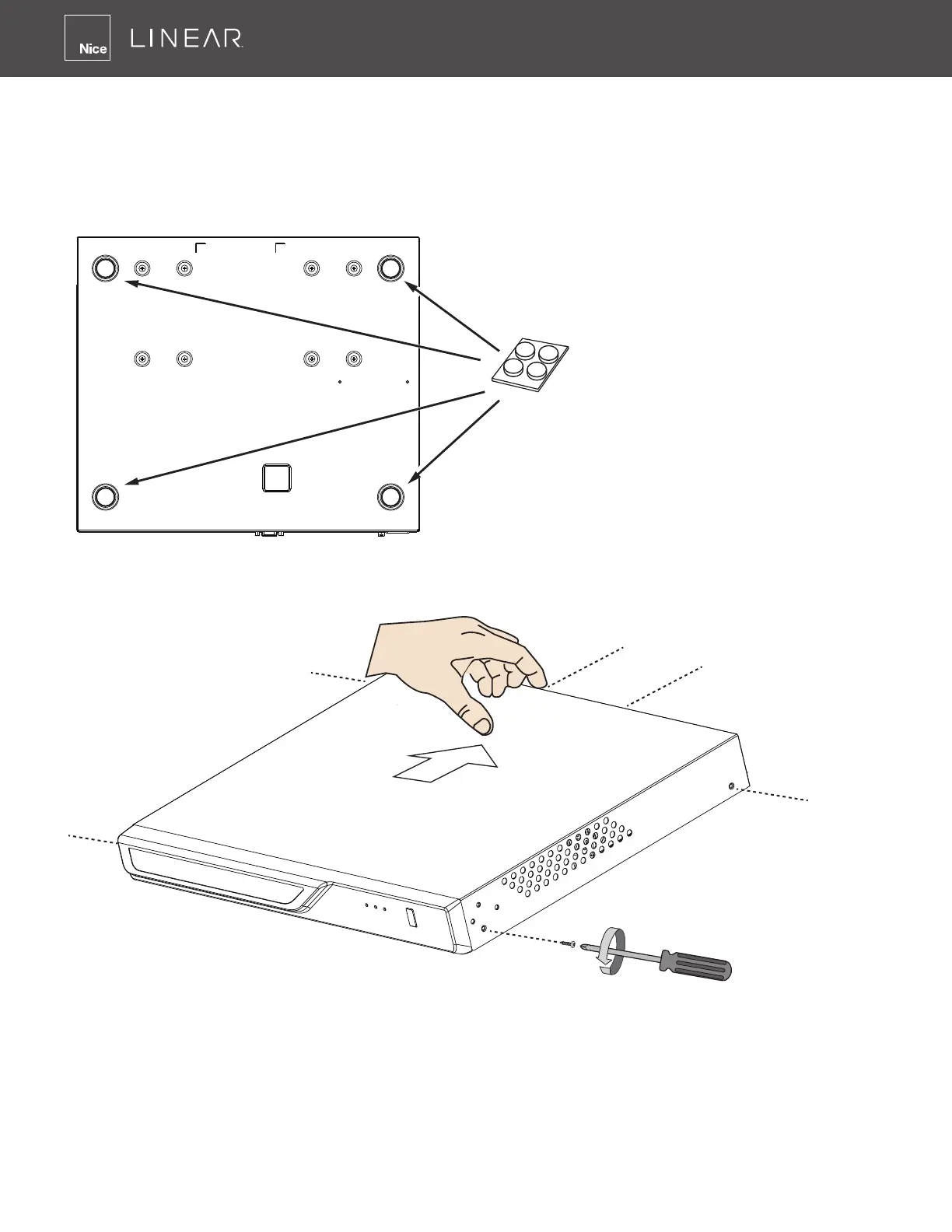 Nice LINEAR