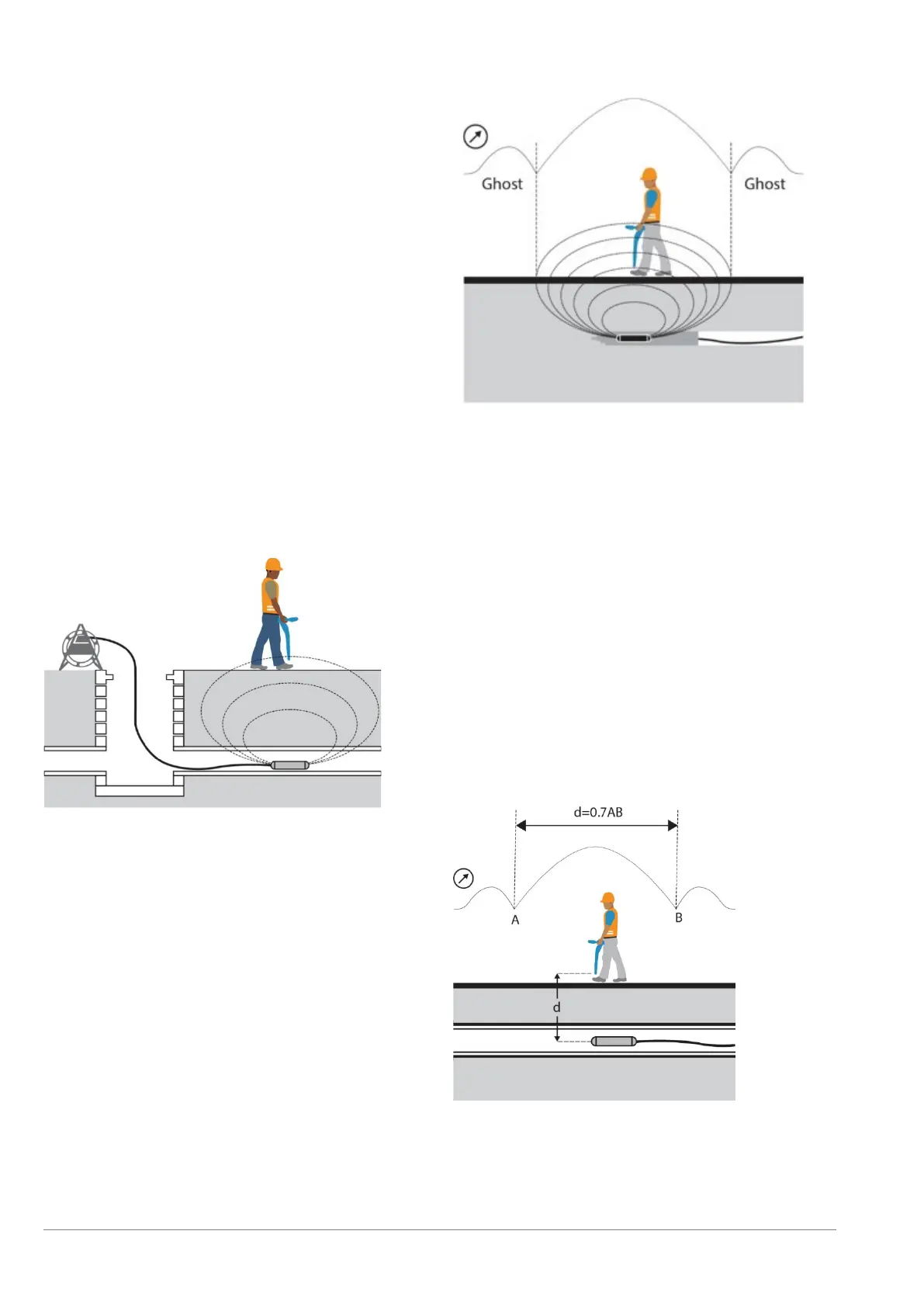 Ghost

Ghost

d=0.7AB

A

B

d